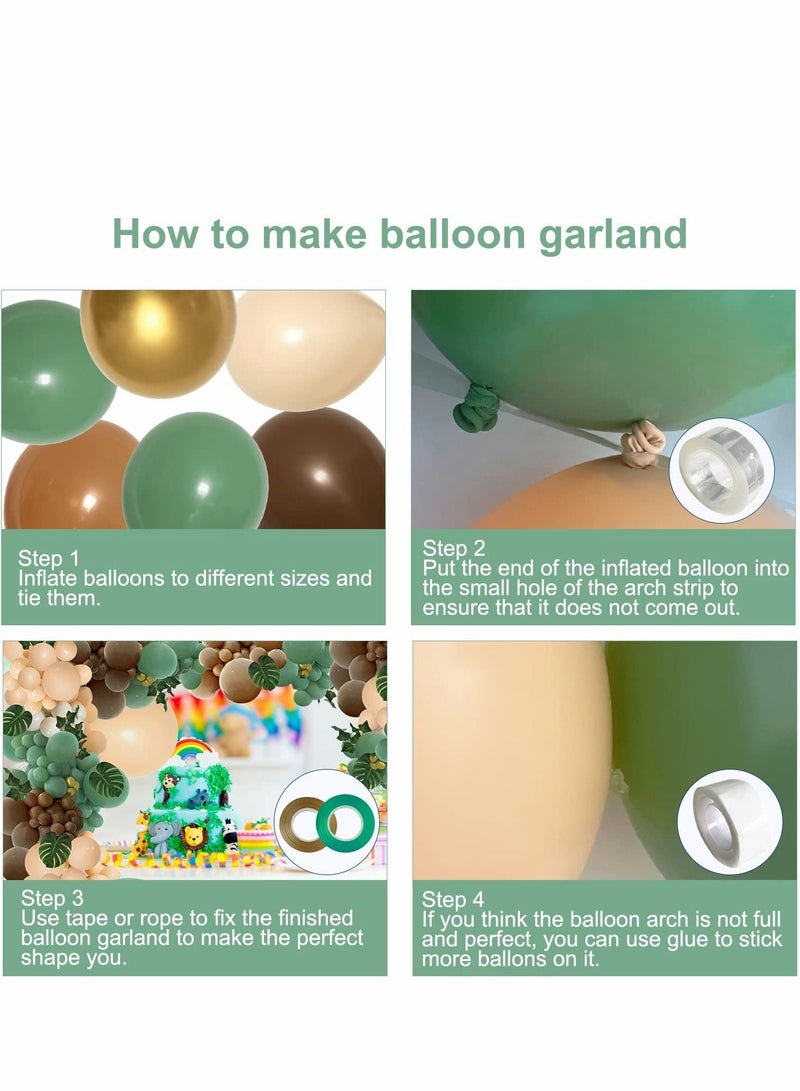 How to make balloon garland

Step 1
Inflate balloons to different sizes and tie them.

Step 2
Put the end of the inflated balloon into the small hole of the arch strip to ensure that it does not come out.

Step 3
Use tape or rope to fix the finished balloon garland to make the perfect shape you.

Step 4
If you think the balloon arch is not full and perfect, you can use glue to stick more ballons on it.