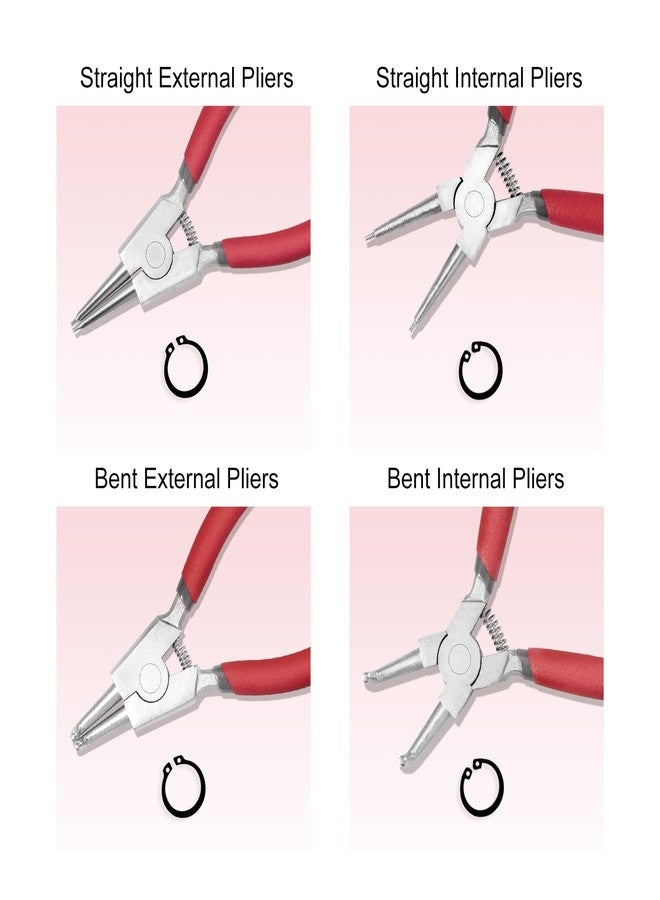 Straight External Pliers

Straight Internal Pliers

Bent External Pliers

Bent Internal Pliers