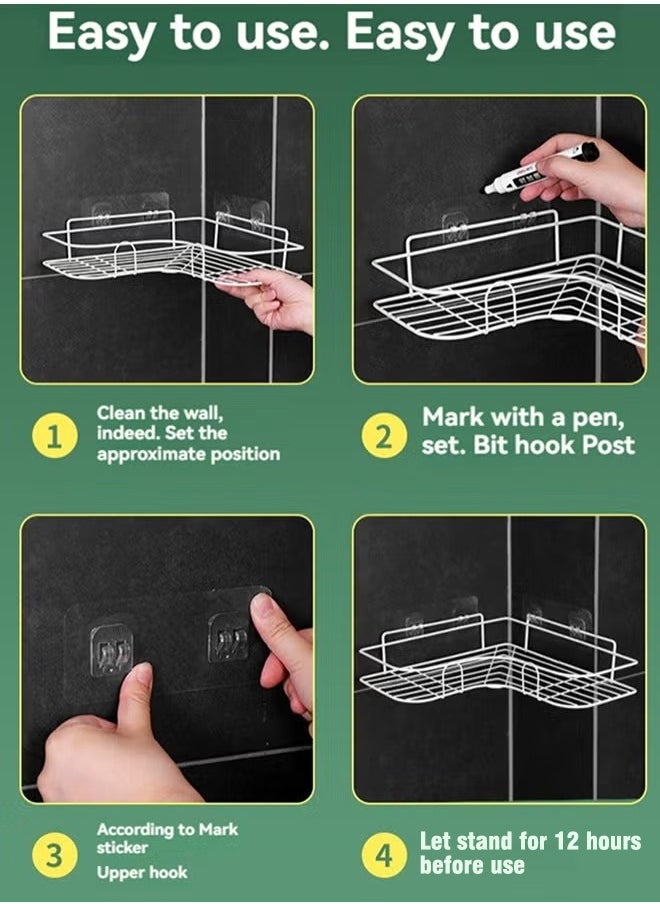 Easy to use. Easy to use

1 Clean the wall, indeed. Set the approximate position

2 Mark with a pen, set. Bit hook Post

3 According to Mark sticker
Upper hook

4 Let stand for 12 hours before use