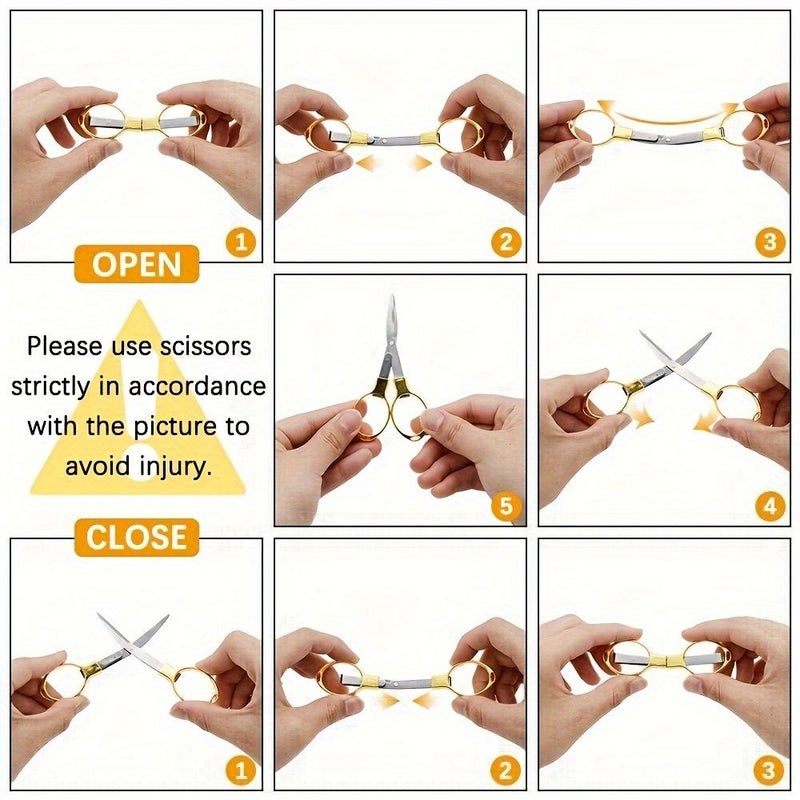 1

2

3

OPEN

Please use scissors strictly in accordance with the picture to avoid injury.

5

4

CLOSE

1

2

3