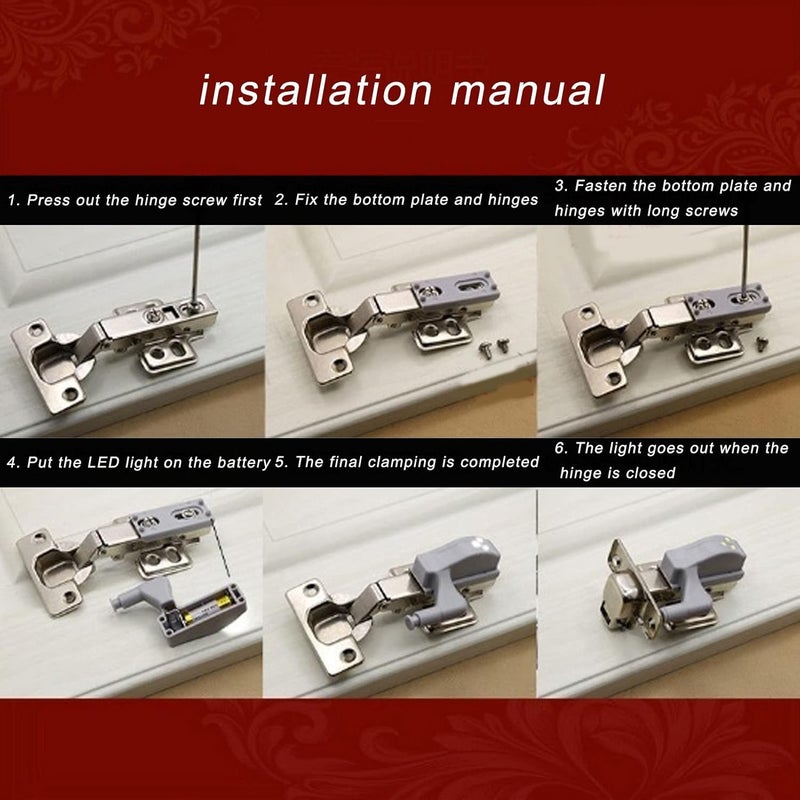 installation manual

1. Press out the hinge screw first

2. Fix the bottom plate and hinges

3. Fasten the bottom plate and hinges with long screws

4. Put the LED light on the battery

5. The final clamping is completed

6. The light goes out when the hinge is closed