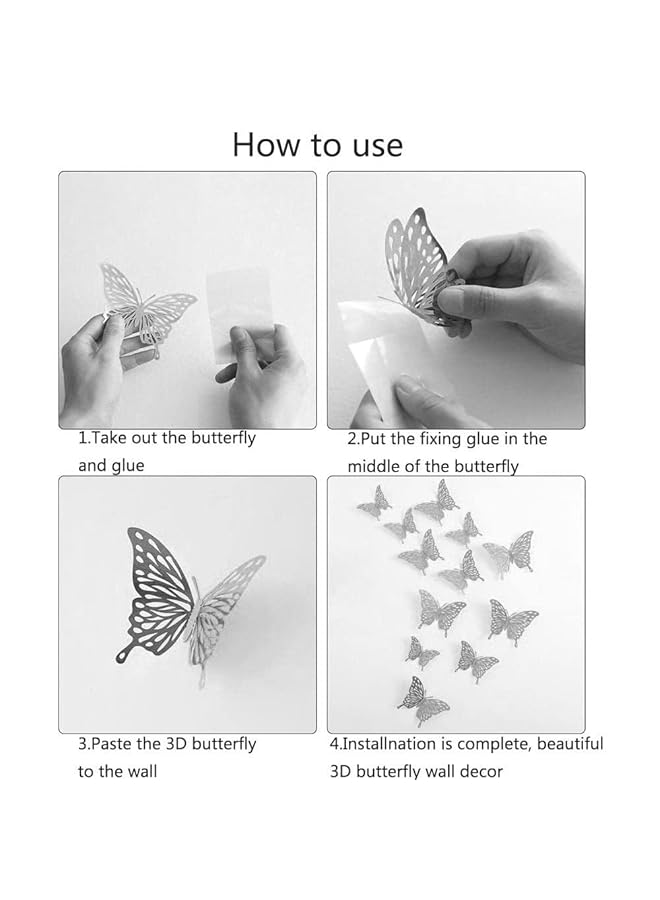 How to use

1.Take out the butterfly and glue

2.Put the fixing glue in the middle of the butterfly

3.Paste the 3D butterfly to the wall

4.Installnation is complete, beautiful 3D butterfly wall decor