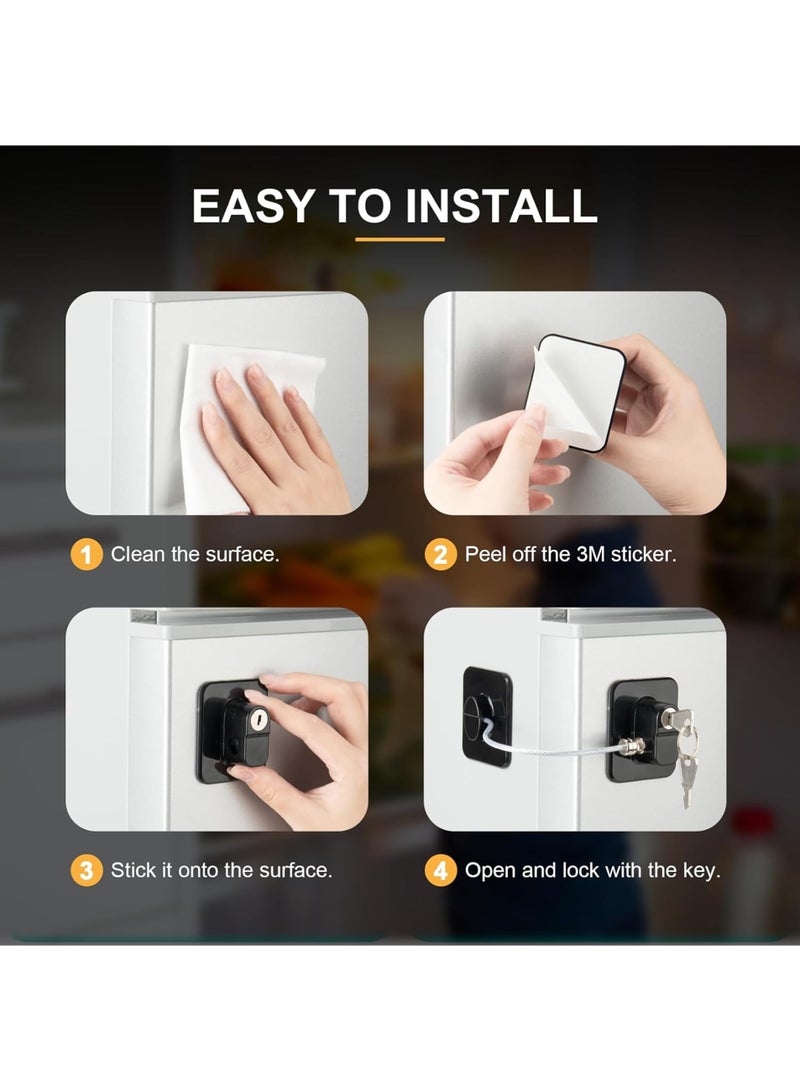 EASY TO INSTALL

1 Clean the surface.

2 Peel off the 3M sticker.

3 Stick it onto the surface.

4 Open and lock with the key.