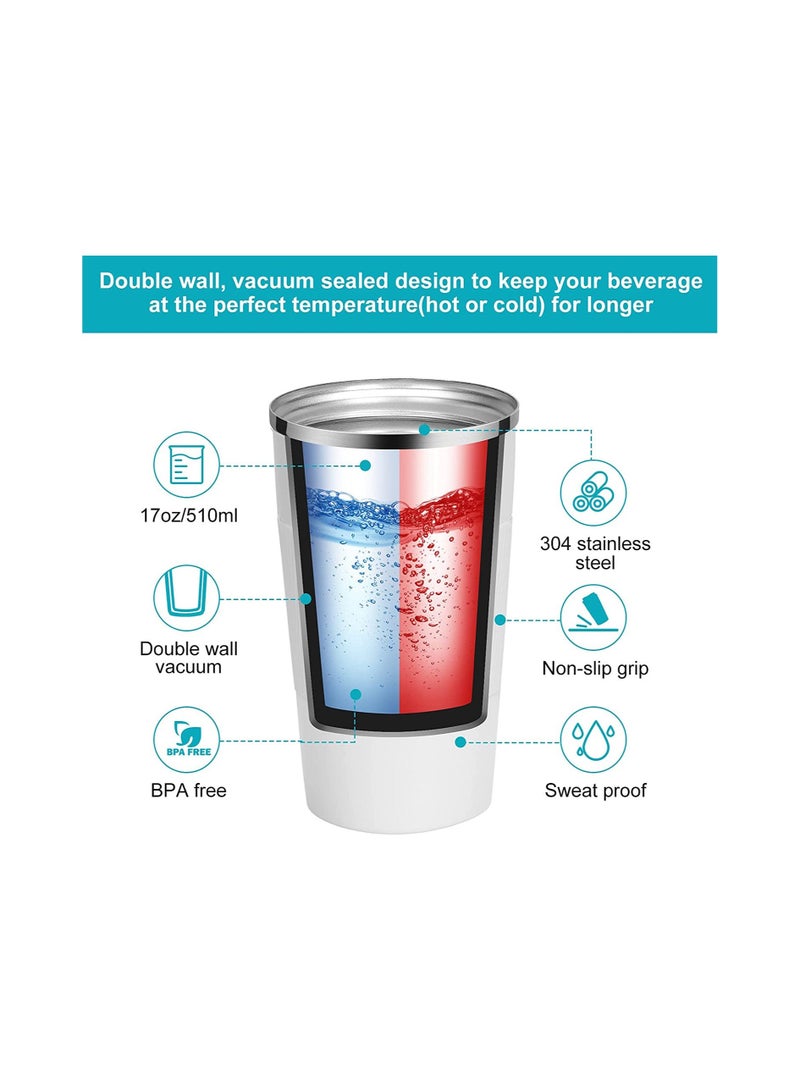 Double wall, vacuum sealed design to keep your beverage at the perfect temperature(hot or cold) for longer

17oz/510ml

Double wall vacuum

BPA FREE

BPA free

304 stainless steel

Non-slip grip

Sweat proof