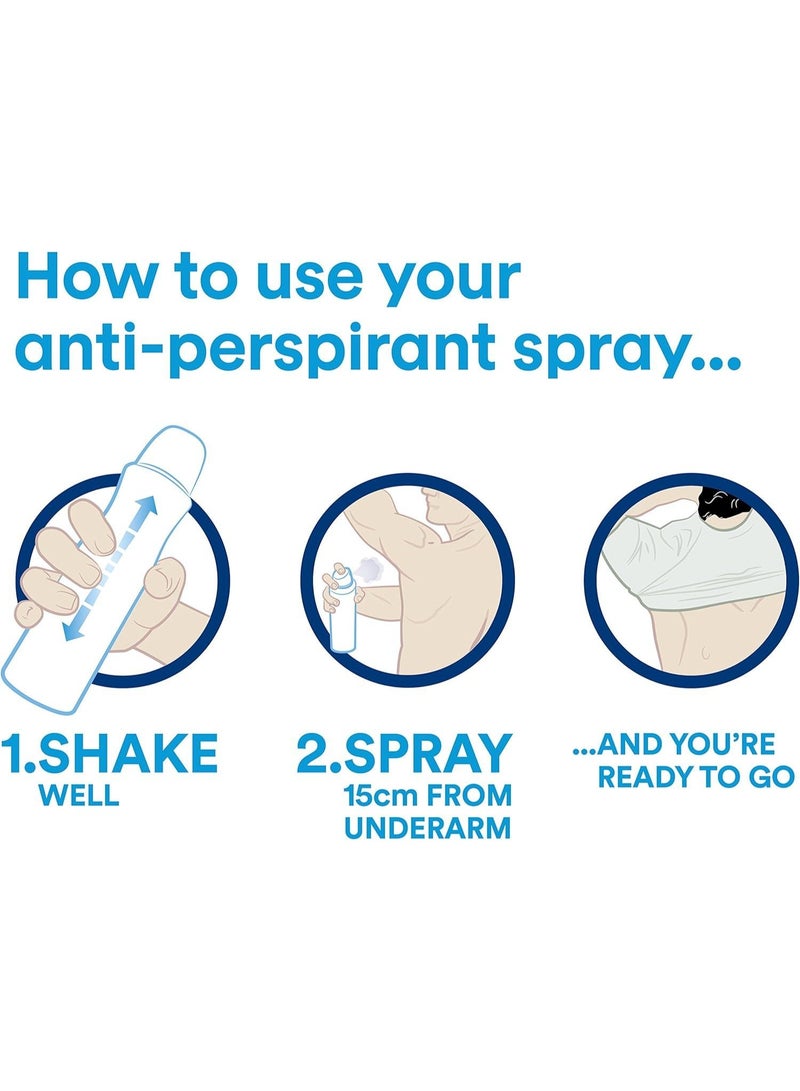 How to use your anti-perspirant spray...

1.SHAKE WELL

2.SPRAY 15cm FROM UNDERARM

...AND YOU'RE READY TO GO