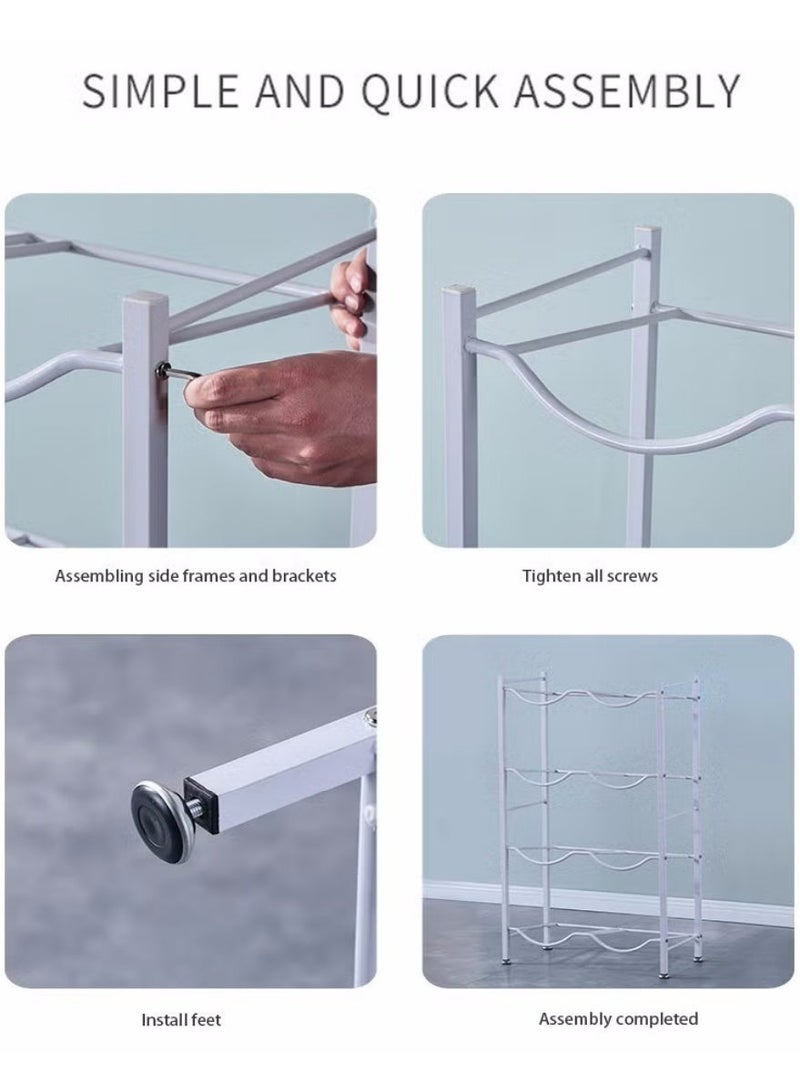 SIMPLE AND QUICK ASSEMBLY

Assembling side frames and brackets

Tighten all screws

Install feet

Assembly completed