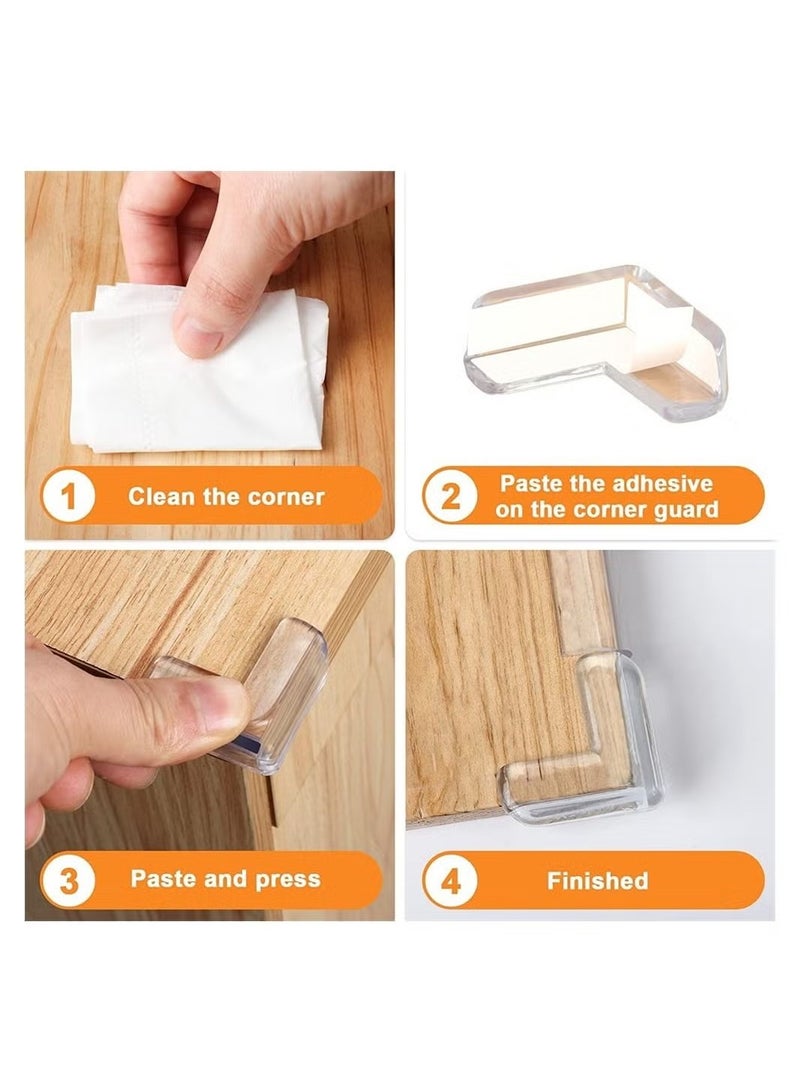 1 Clean the corner

2 Paste the adhesive on the corner guard

3 Paste and press

4 Finished