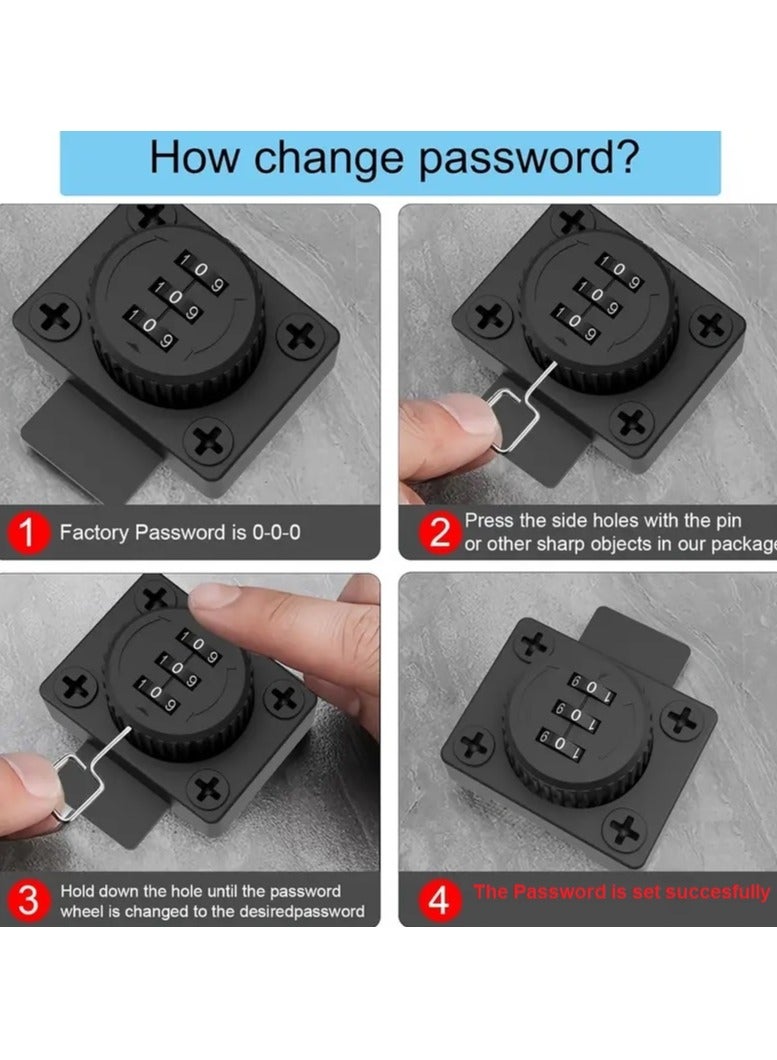 How change password?

1 0 9
1 0 9
1 0 9

1 Factory Password is 0-0-0

1 0 9
1 0 9
1 0 9

2 Press the side holes with the pin or other sharp objects in our package

1 0 9
1 0 9
1 0 9

3 Hold down the hole until the password wheel is changed to the desiredpassword

1 0 9
1 0 9
1 0 9

4 The Password is set succesfully