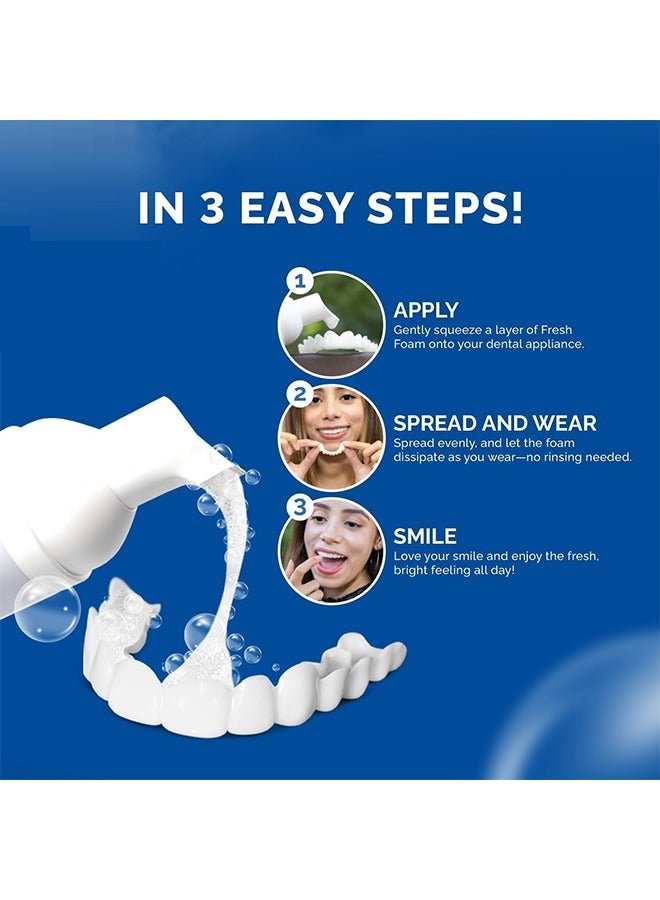 IN 3 EASY STEPS!

1

APPLY

Gently squeeze a layer of Fresh Foam onto your dental appliance.

2

SPREAD AND WEAR

Spread evenly, and let the foam dissipate as you wear—no rinsing needed.

3

SMILE

Love your smile and enjoy the fresh, bright feeling all day!