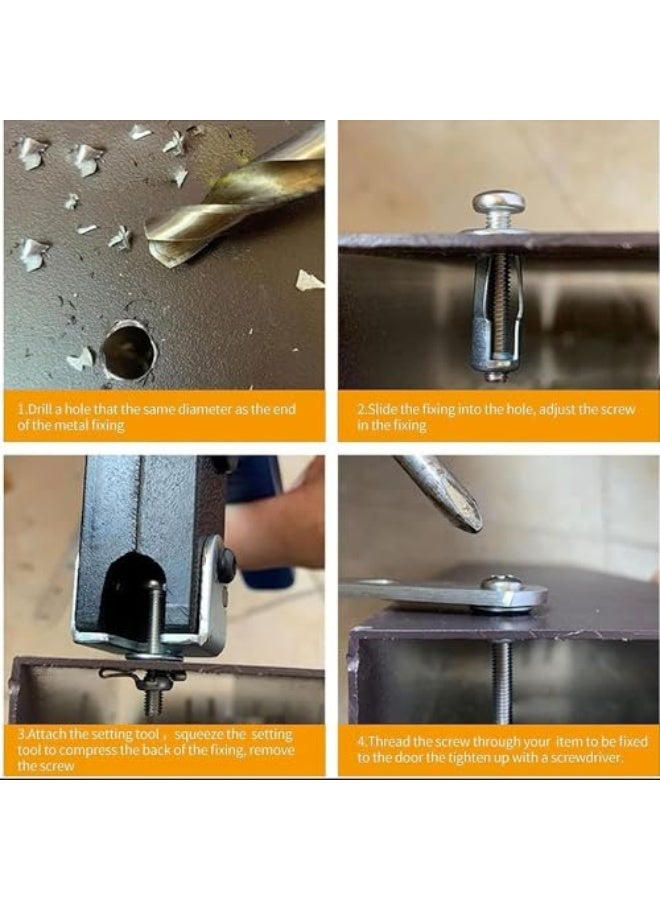 1.Drill a hole that the same diameter as the end of the metal fixing

2.Slide the fixing into the hole, adjust the screw in the fixing

3.Attach the setting tool , squeeze the setting tool to compress the back of the fixing, remove the screw

4.Thread the screw through your item to be fixed to the door the tighten up with a screwdriver.