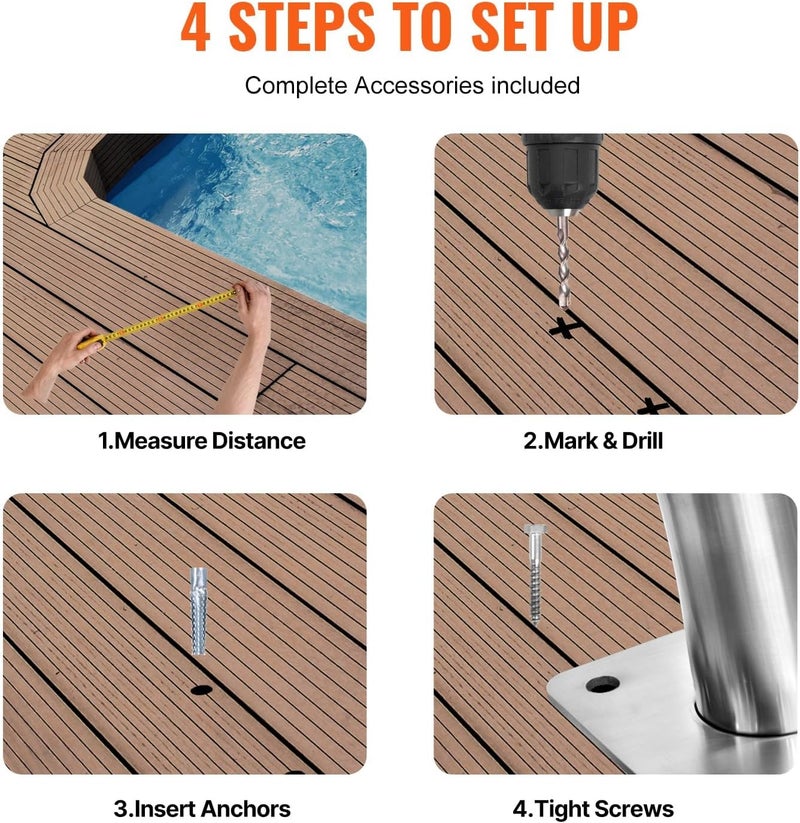 4 STEPS TO SET UP

Complete Accessories included

1.Measure Distance

2.Mark & Drill

3.Insert Anchors

4.Tight Screws