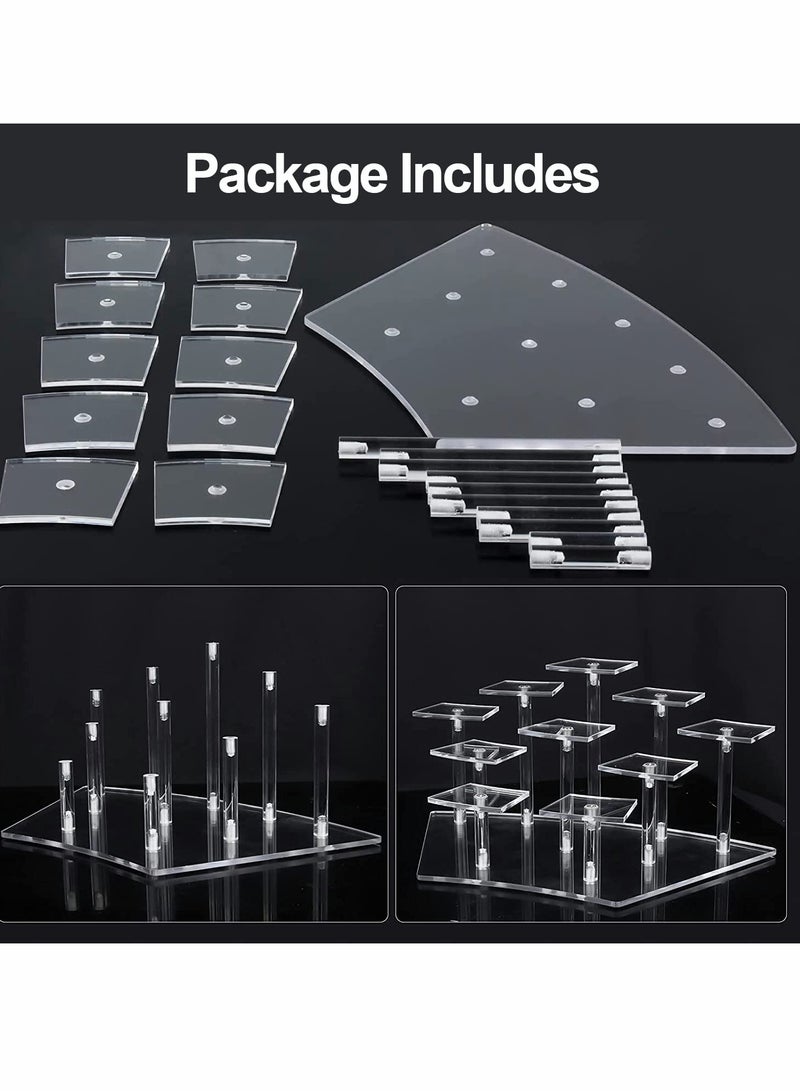 Package Includes