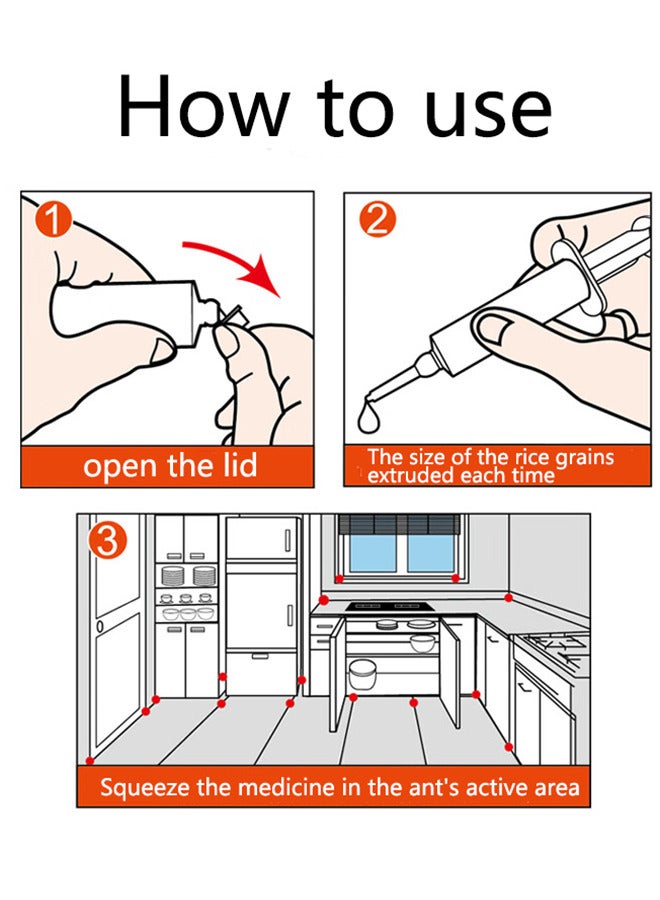 How to use

1

open the lid

2

The size of the rice grains extruded each time

3

Squeeze the medicine in the ant's active area