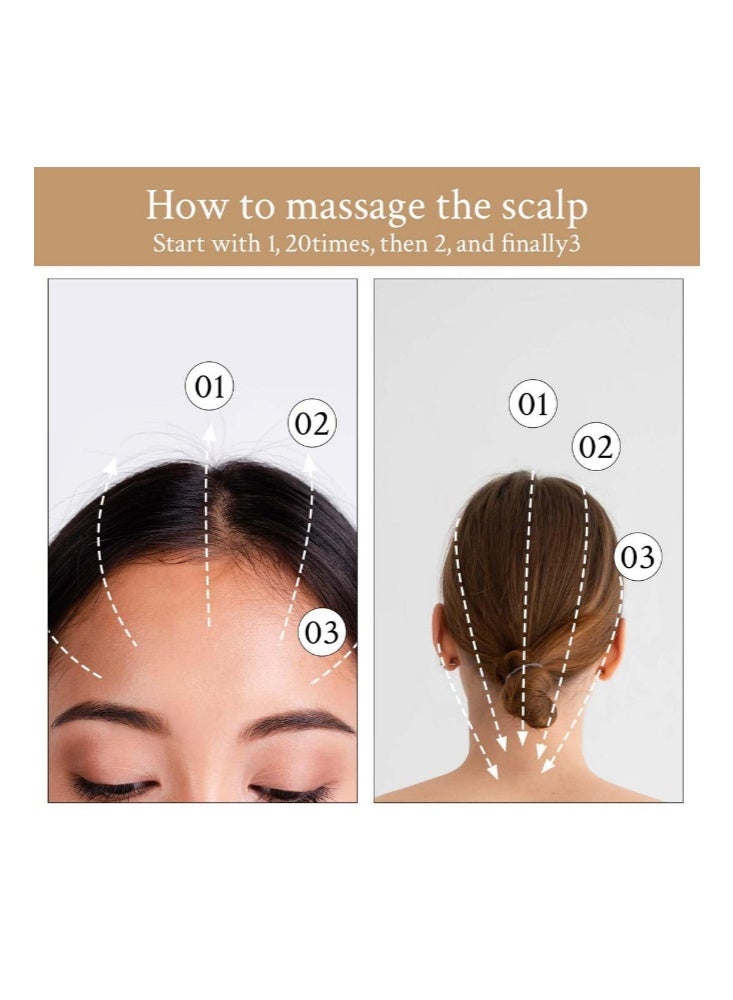 How to massage the scalp
Start with 1, 20times, then 2, and finally3

01
02
03

01
02
03