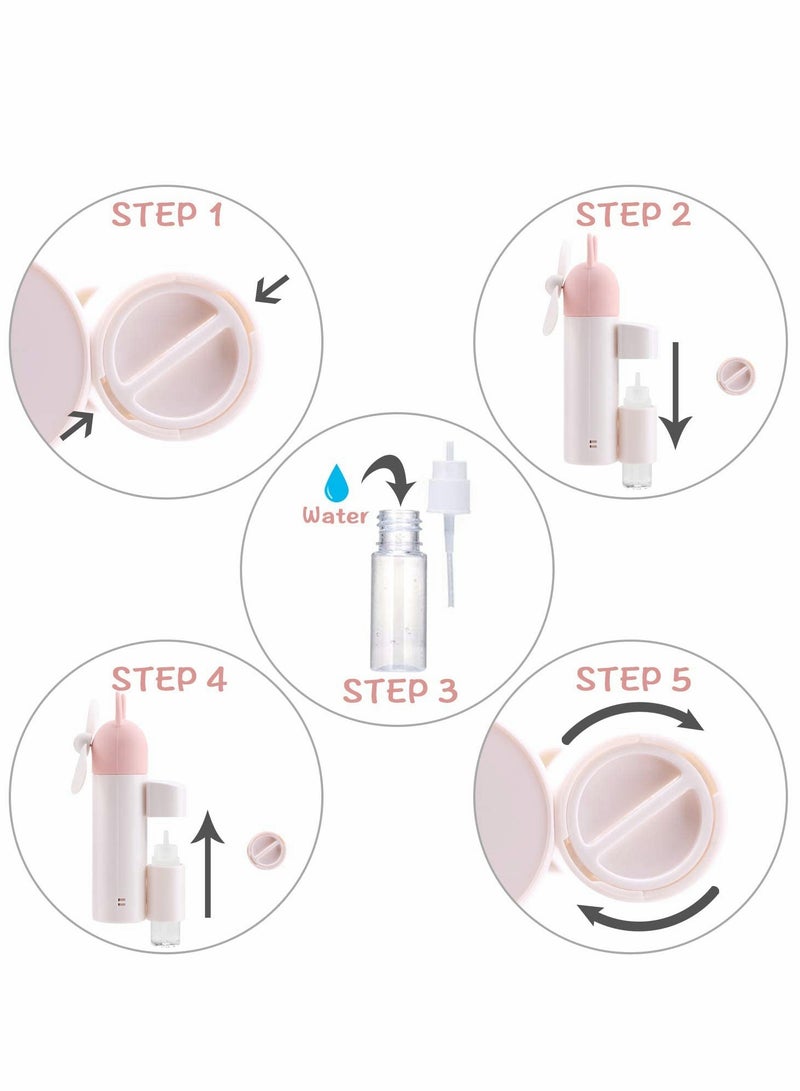 STEP 1

STEP 2

Water

STEP 3

STEP 4

STEP 5