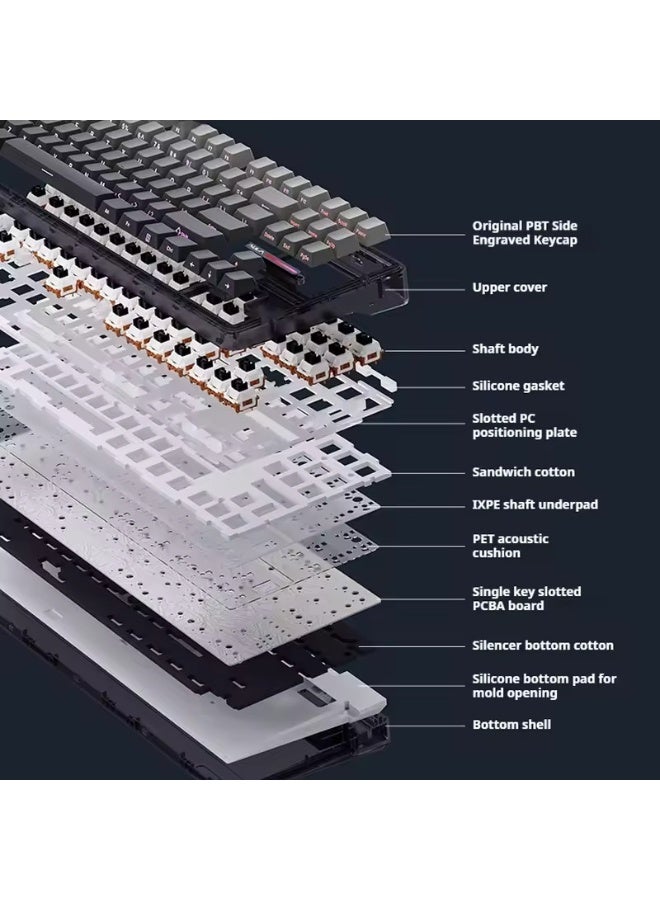 Original PBT Side Engraved Keycap

Upper cover

Shaft body

Silicone gasket

Slotted PC positioning plate

Sandwich cotton

IXPE shaft underpad

PET acoustic cushion

Single key slotted PCBA board

Silencer bottom cotton

Silicone bottom pad for mold opening

Bottom shell