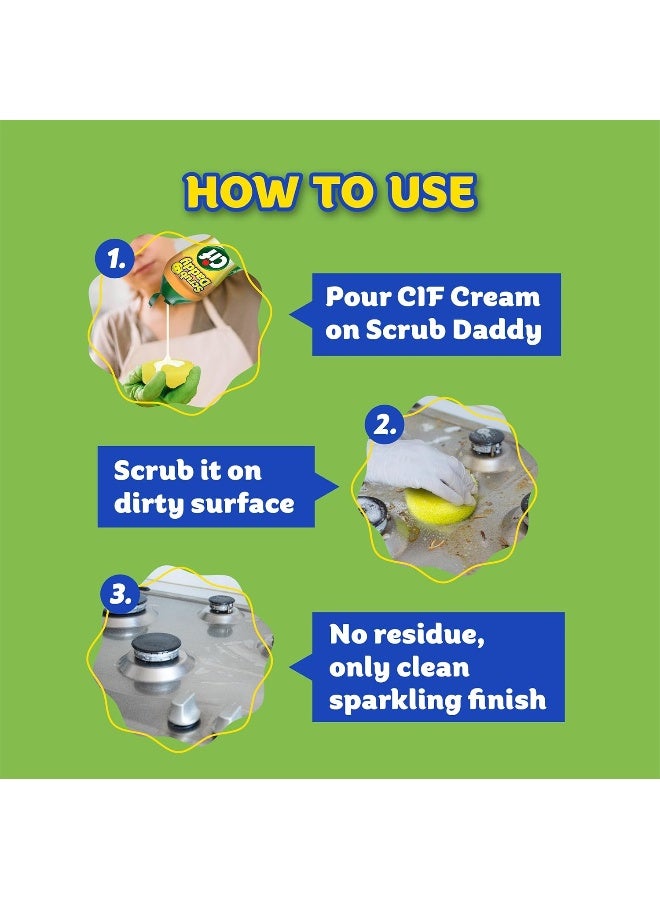 HOW TO USE

1.

Cif

Scrub Daddy

Pour CIF Cream on Scrub Daddy

2.

Scrub it on dirty surface

3.

No residue, only clean sparkling finish