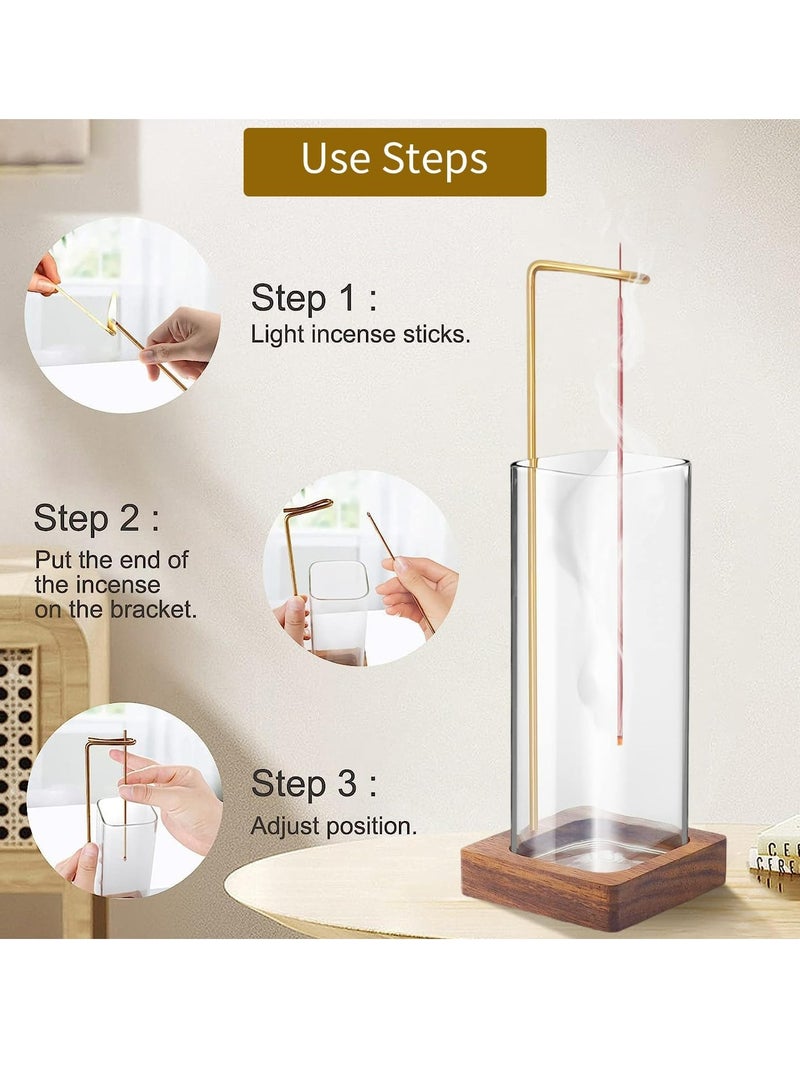 Use Steps

Step 1 :
Light incense sticks.

Step 2 :
Put the end of the incense on the bracket.

Step 3 :
Adjust position.