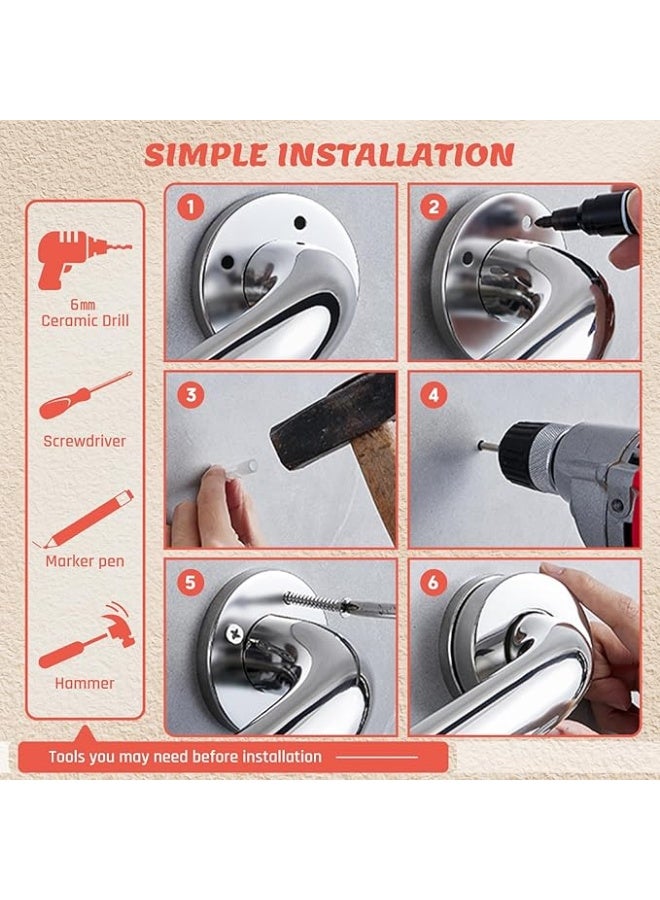 SIMPLE INSTALLATION

6mm Ceramic Drill

Screwdriver

Marker pen

Hammer

1

2

3

4

5

6

Tools you may need before installation