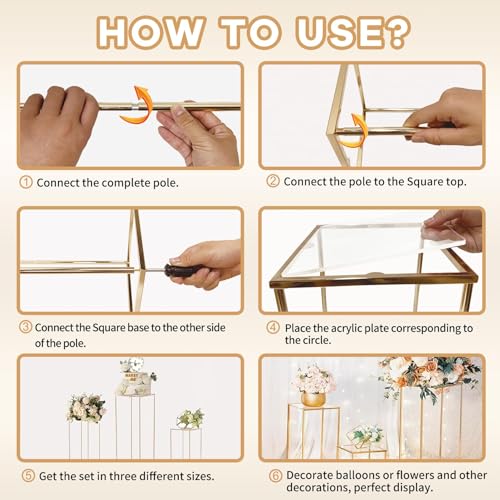 HOW TO USE?

① Connect the complete pole.

② Connect the pole to the Square top.

③ Connect the Square base to the other side of the pole.

④ Place the acrylic plate corresponding to the circle.

⑤ Get the set in three different sizes.

⑥ Decorate balloons or flowers and other decorations, perfect display.