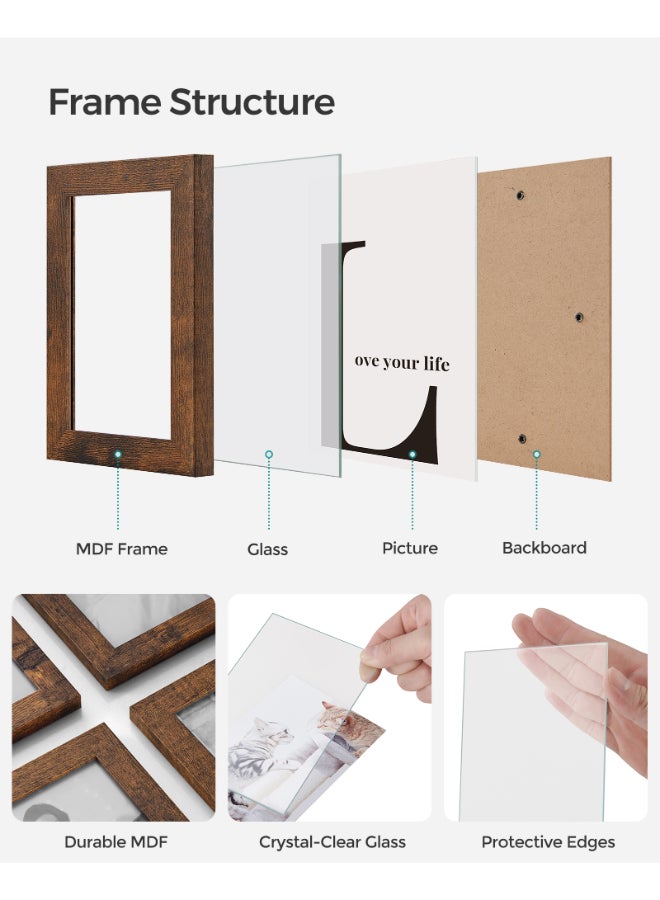 Frame Structure

L
ove your life

MDF Frame

Glass

Picture

Backboard

Durable MDF

Crystal-Clear Glass

Protective Edges