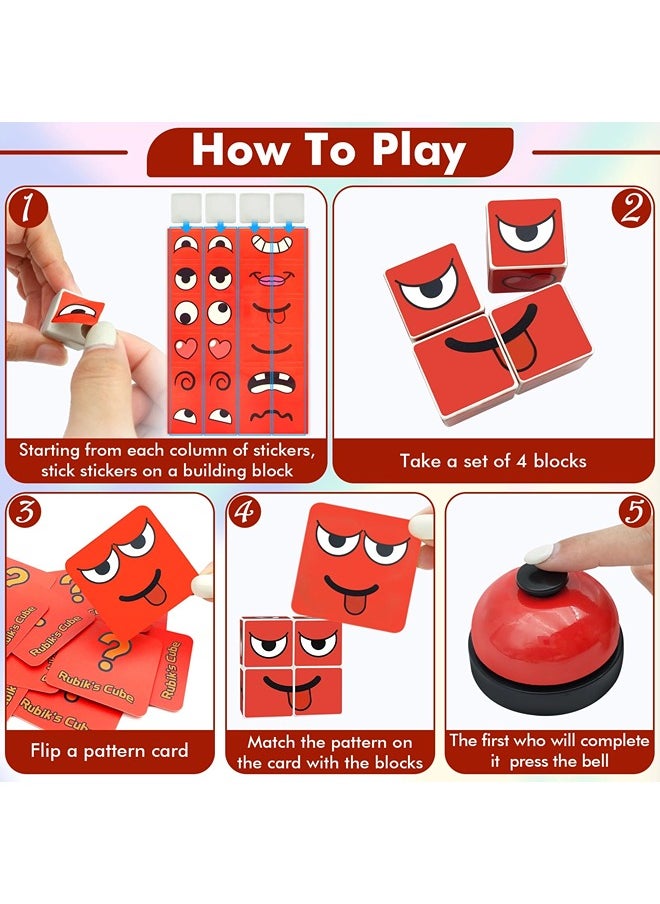 How To Play

1

Starting from each column of stickers, stick stickers on a building block

2

Take a set of 4 blocks

3

Rubik's Cube

Rubik's Cube

Rubik's Cube

Rubik's Cube

Flip a pattern card

4

Match the pattern on the card with the blocks

5

The first who will complete it press the bell