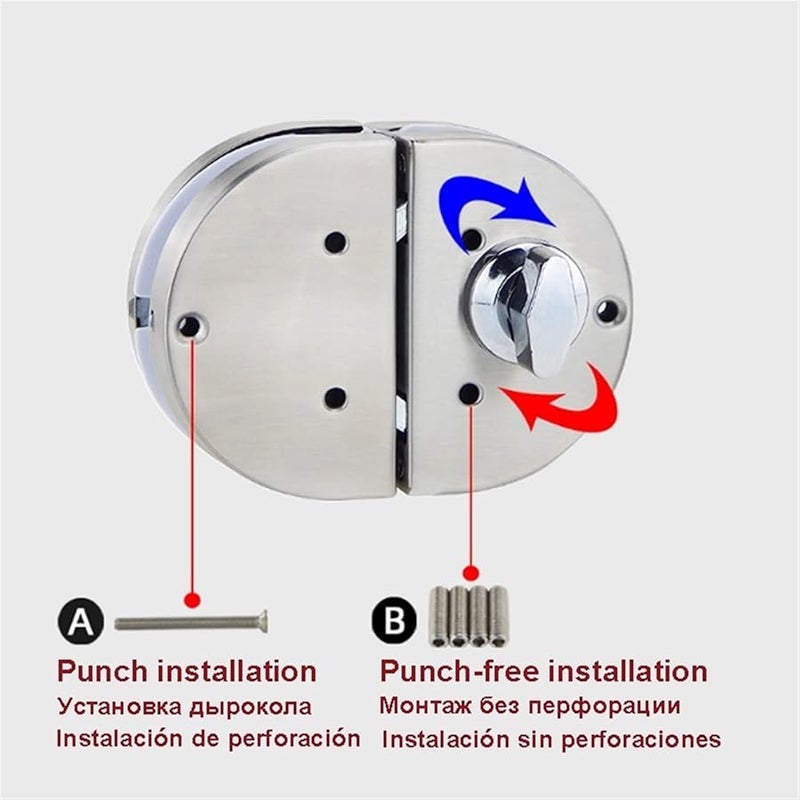 A

Punch installation
Установка дырокола
Instalación de perforación

B

Punch-free installation
Монтаж без перфорации
Instalación sin perforaciones