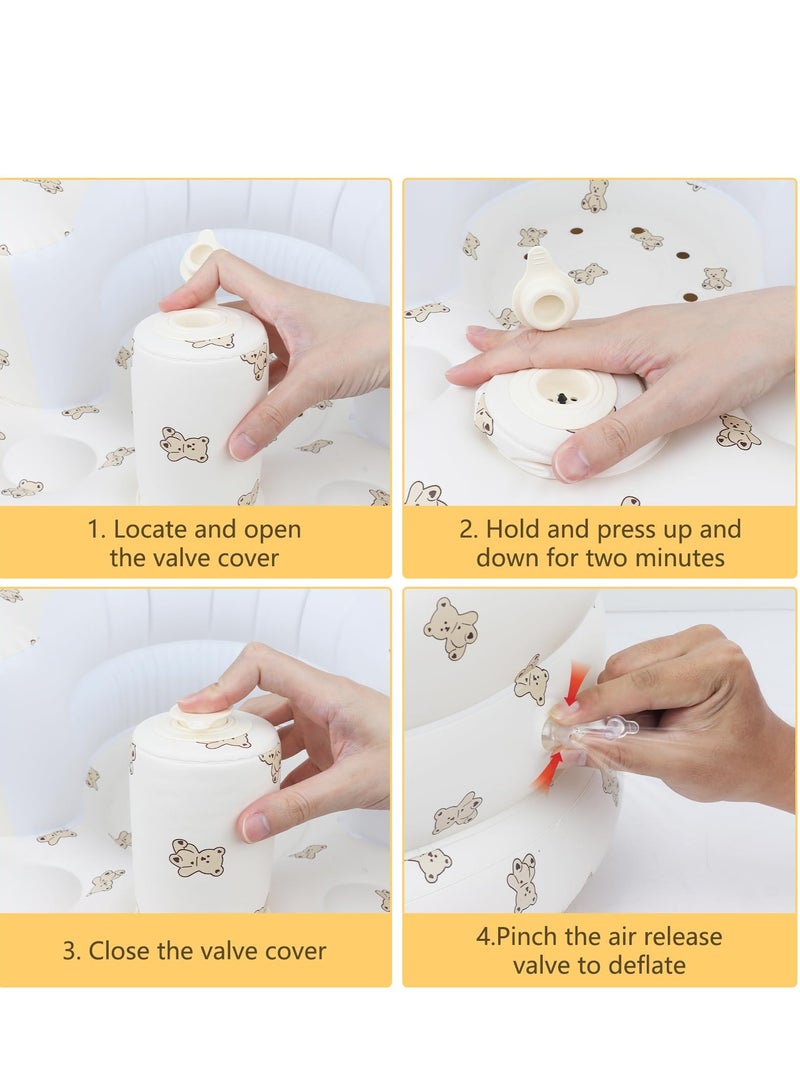 1. Locate and open the valve cover

2. Hold and press up and down for two minutes

3. Close the valve cover

4.Pinch the air release valve to deflate