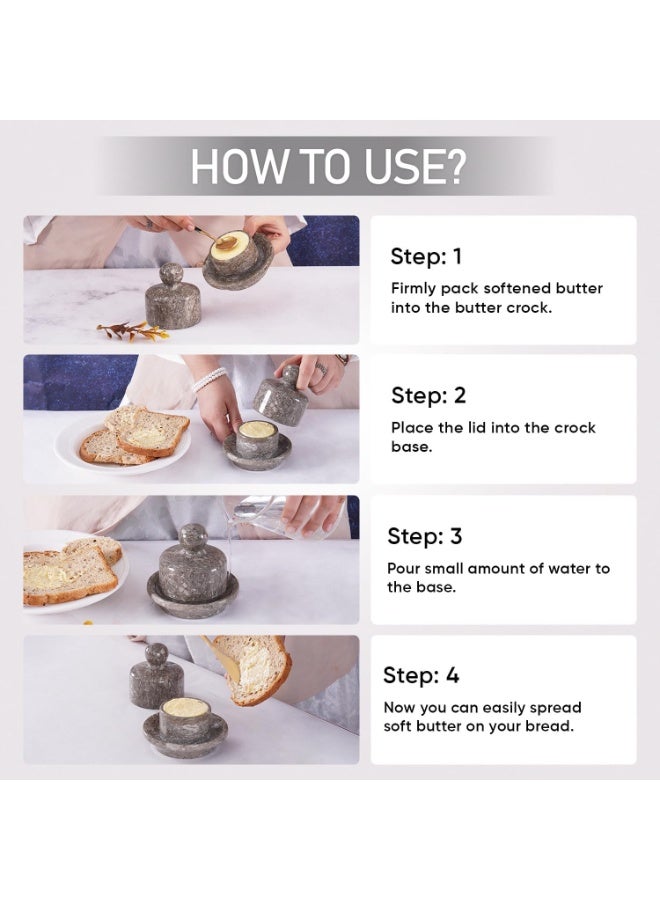 HOW TO USE?

Step: 1

Firmly pack softened butter into the butter crock.

Step: 2

Place the lid into the crock base.

Step: 3

Pour small amount of water to the base.

Step: 4

Now you can easily spread soft butter on your bread.