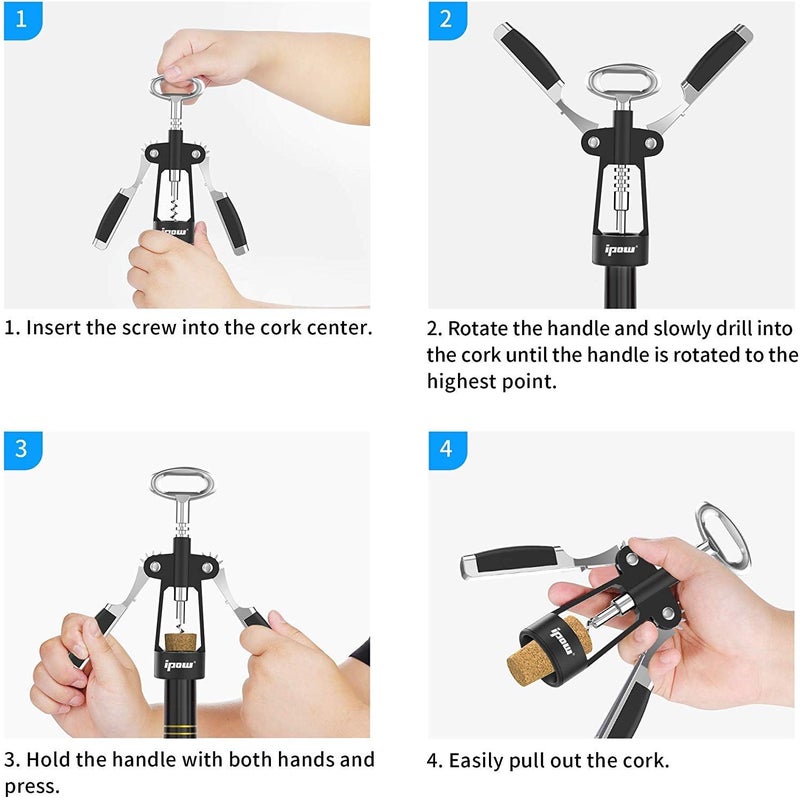 1

ipow

1. Insert the screw into the cork center.

2

ipow

2. Rotate the handle and slowly drill into the cork until the handle is rotated to the highest point.

3

ipow

3. Hold the handle with both hands and press.

4

ipow

4. Easily pull out the cork.