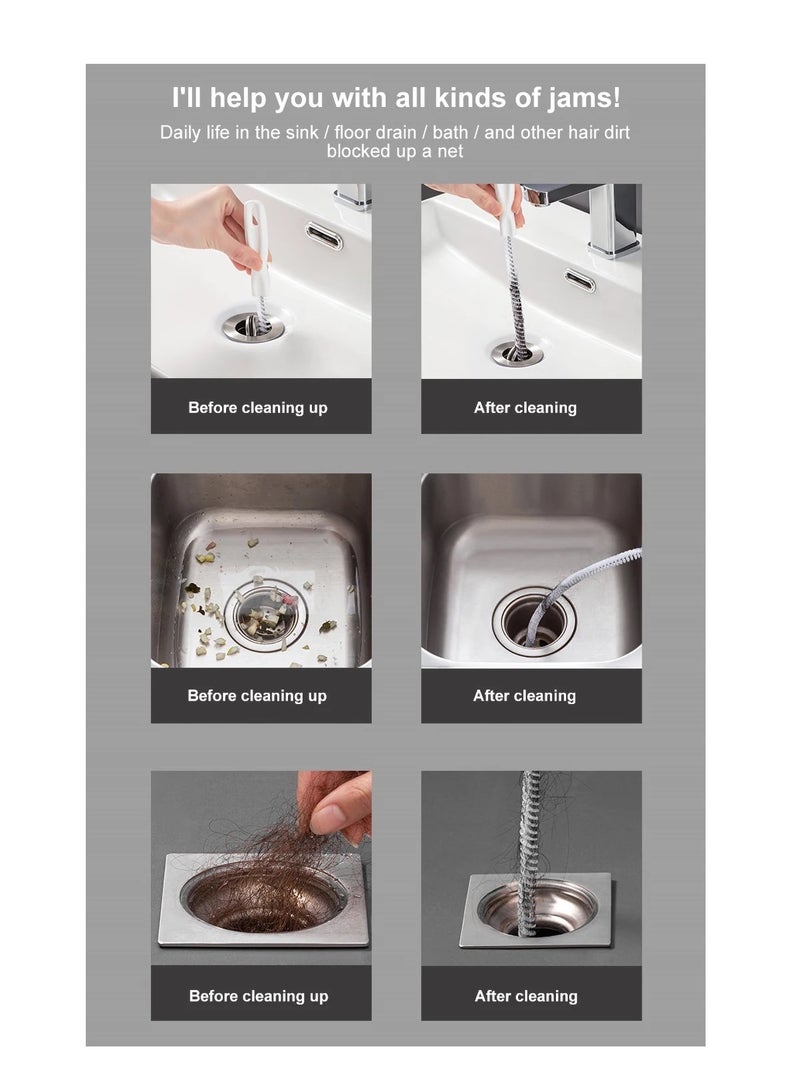 I'll help you with all kinds of jams!
Daily life in the sink / floor drain / bath / and other hair dirt blocked up a net

Before cleaning up

After cleaning

Before cleaning up

After cleaning

Before cleaning up

After cleaning