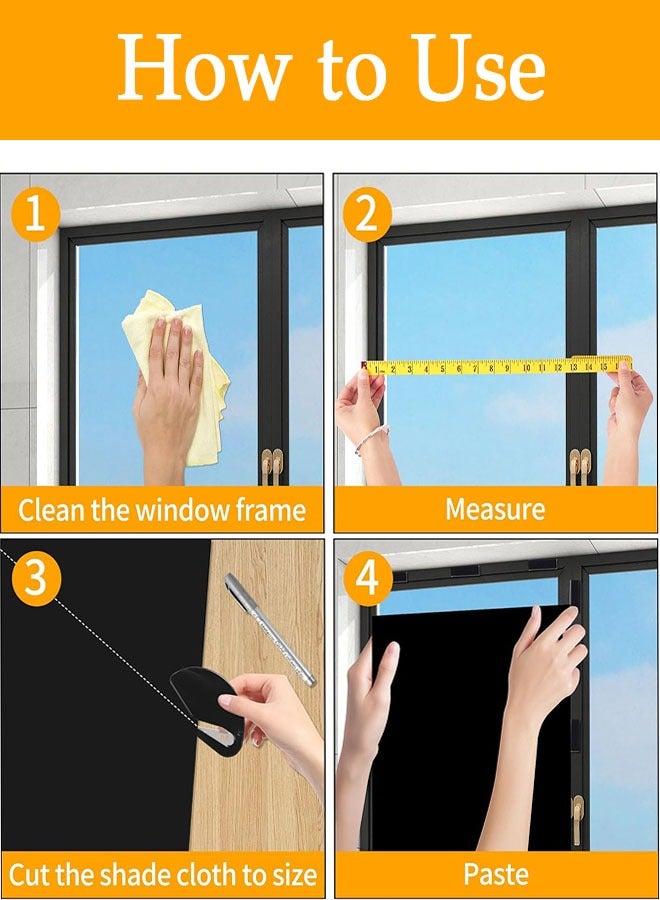 How to Use

1

Clean the window frame

2

1 2 3 4 5 6 7 8 9 10 11 12 13 14 15

Measure

3

Cut the shade cloth to size

4

Paste