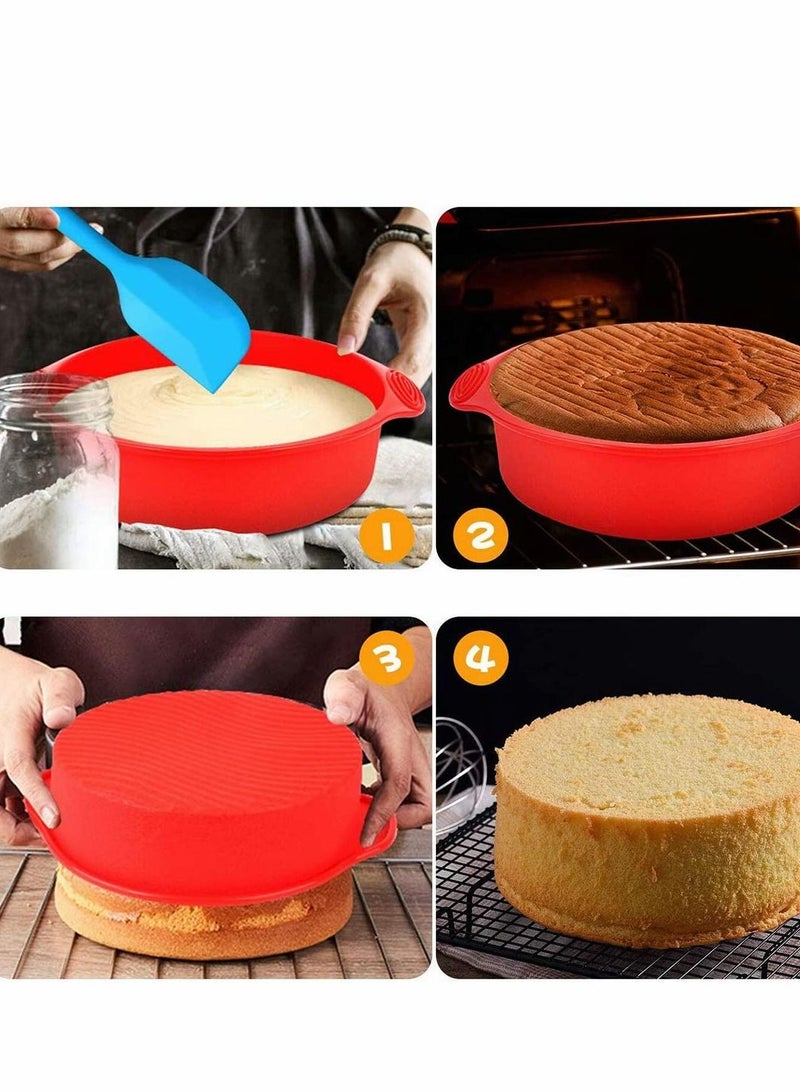 1
2
3
4