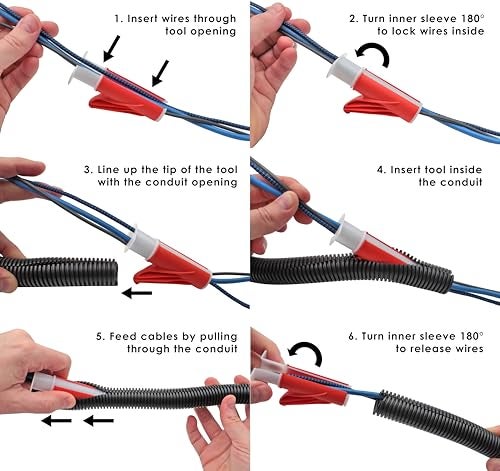 1. Insert wires through tool opening

2. Turn inner sleeve 180° to lock wires inside

3. Line up the tip of the tool with the conduit opening

4. Insert tool inside the conduit

5. Feed cables by pulling through the conduit

6. Turn inner sleeve 180° to release wires