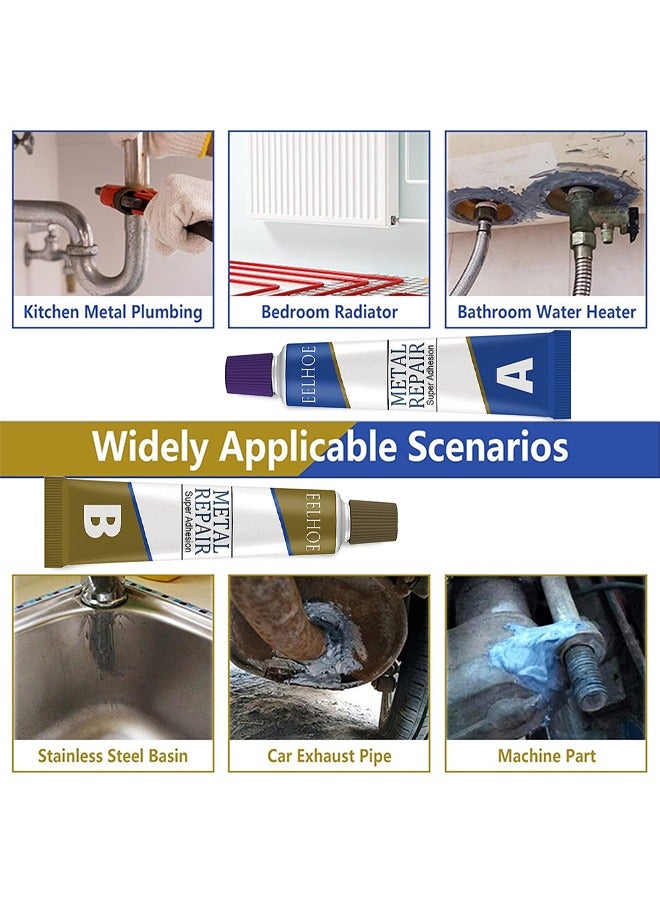 Kitchen Metal Plumbing

Bedroom Radiator

Bathroom Water Heater

EELHOE

METAL REPAIR

Super Adhesion

A

Widely Applicable Scenarios

B

METAL REPAIR

Super Adhesion

EELHOE

Stainless Steel Basin

Car Exhaust Pipe

Machine Part