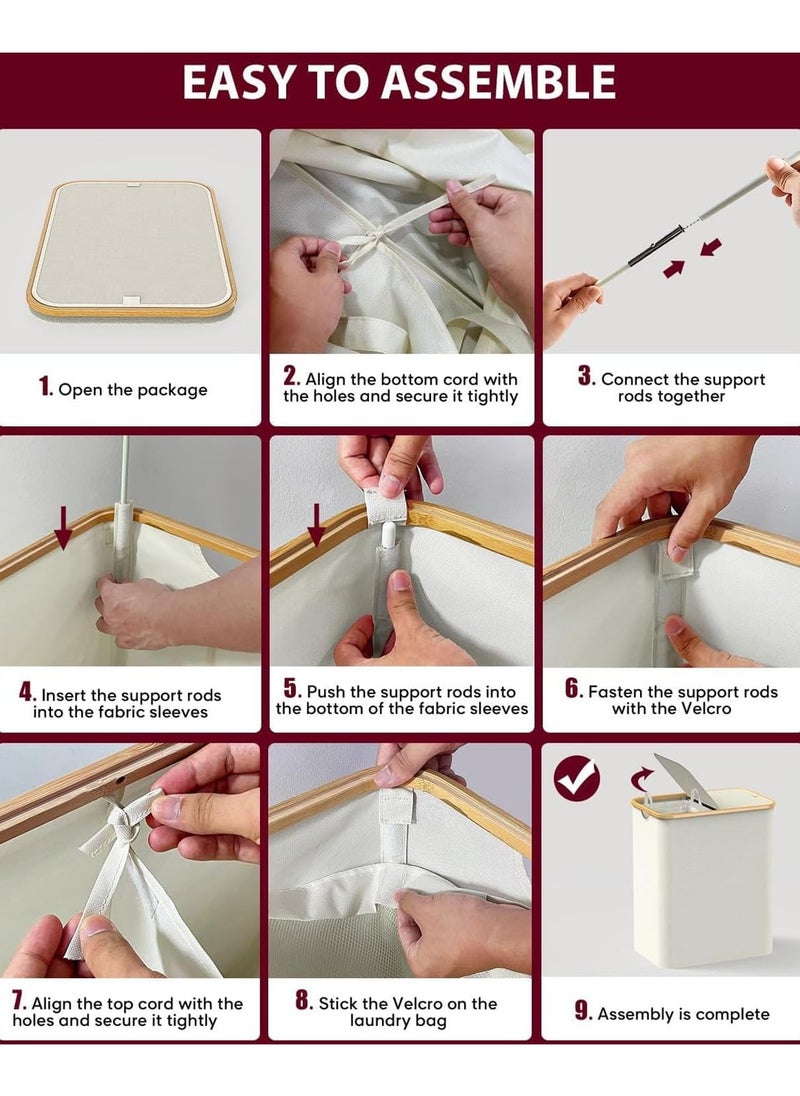 EASY TO ASSEMBLE

1. Open the package

2. Align the bottom cord with the holes and secure it tightly

3. Connect the support rods together

4. Insert the support rods into the fabric sleeves

5. Push the support rods into the bottom of the fabric sleeves

6. Fasten the support rods with the Velcro

7. Align the top cord with the holes and secure it tightly

8. Stick the Velcro on the laundry bag

9. Assembly is complete