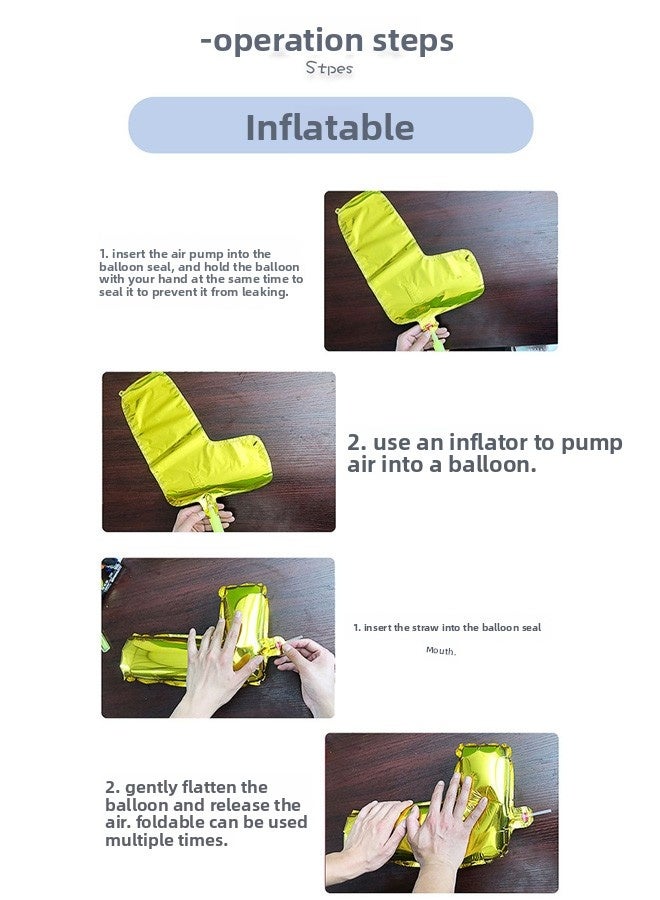 -operation steps
Stpes

Inflatable

1. insert the air pump into the balloon seal, and hold the balloon with your hand at the same time to seal it to prevent it from leaking.

2. use an inflator to pump air into a balloon.

1. insert the straw into the balloon seal
Mouth.

2. gently flatten the balloon and release the air. foldable can be used multiple times.