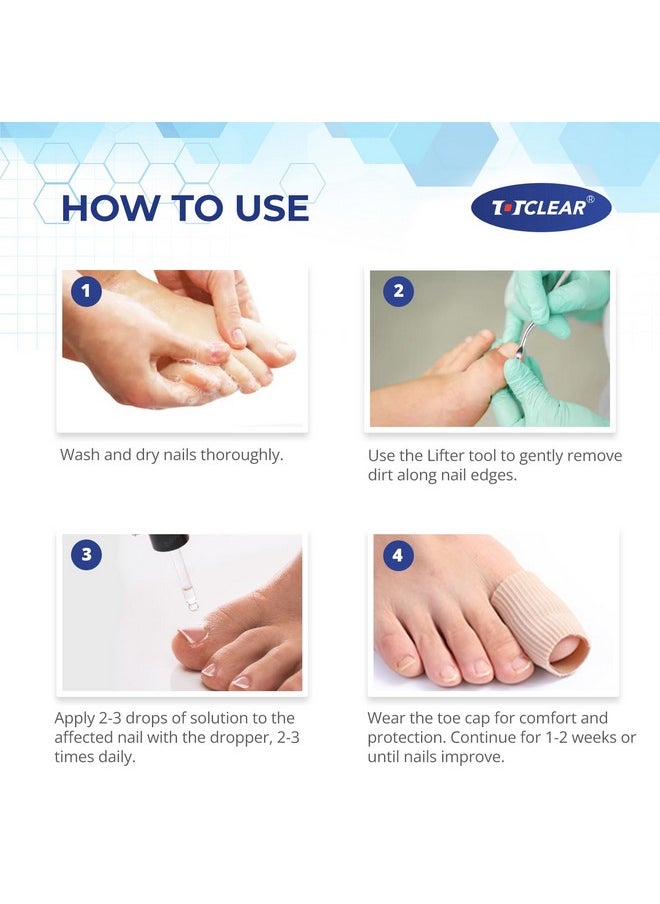 HOW TO USE

TOTCLEAR®

1

Wash and dry nails thoroughly.

2

Use the Lifter tool to gently remove dirt along nail edges.

3

Apply 2-3 drops of solution to the affected nail with the dropper, 2-3 times daily.

4

Wear the toe cap for comfort and protection. Continue for 1-2 weeks or until nails improve.