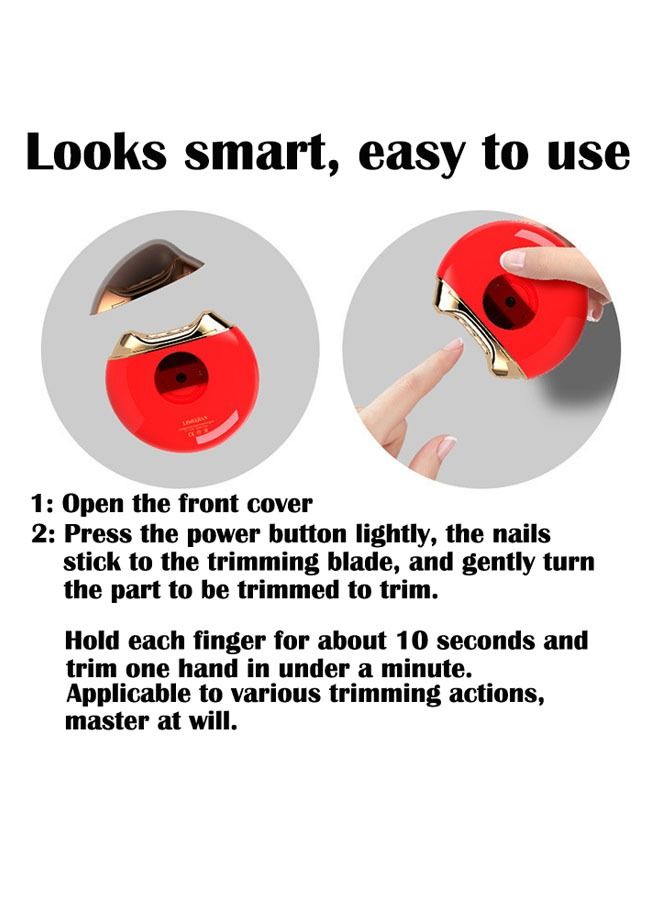 Looks smart, easy to use

1: Open the front cover
2: Press the power button lightly, the nails stick to the trimming blade, and gently turn the part to be trimmed to trim.

Hold each finger for about 10 seconds and trim one hand in under a minute.
Applicable to various trimming actions, master at will.