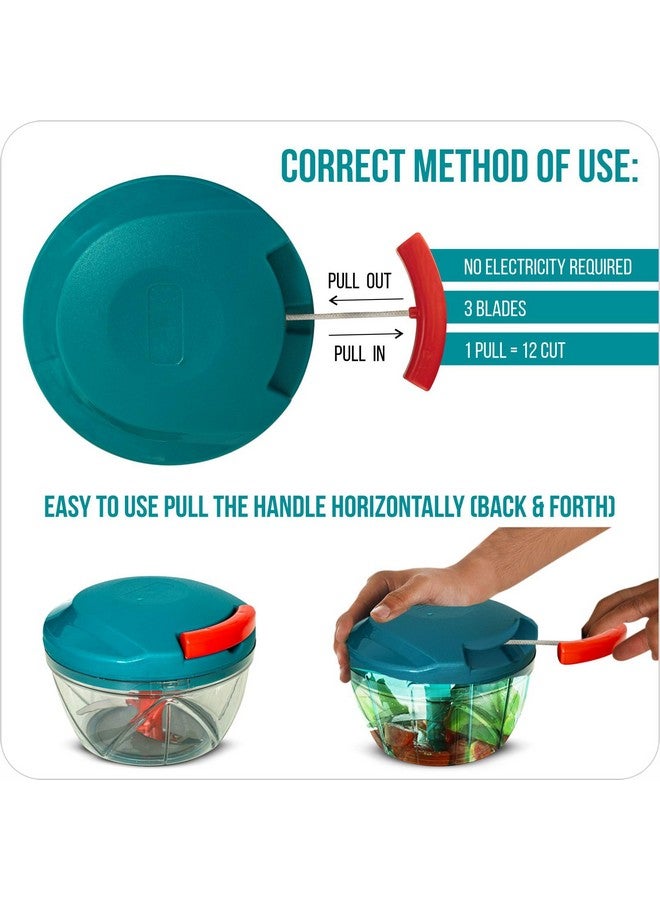 CORRECT METHOD OF USE:

PULL OUT

PULL IN

NO ELECTRICITY REQUIRED

3 BLADES

1 PULL = 12 CUT

EASY TO USE PULL THE HANDLE HORIZONTALLY (BACK & FORTH)