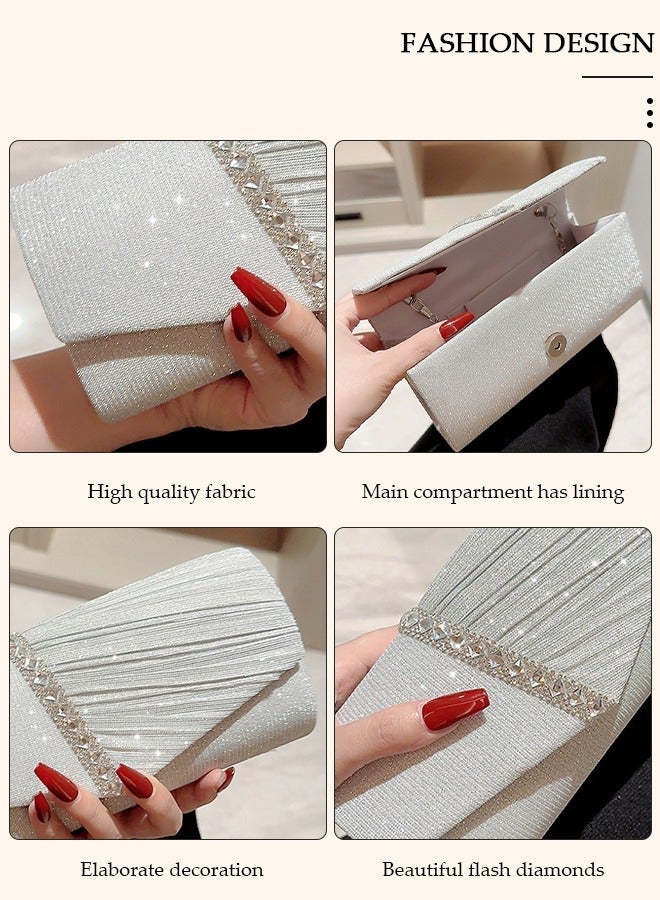 FASHION DESIGN

High quality fabric

Main compartment has lining

Elaborate decoration

Beautiful flash diamonds