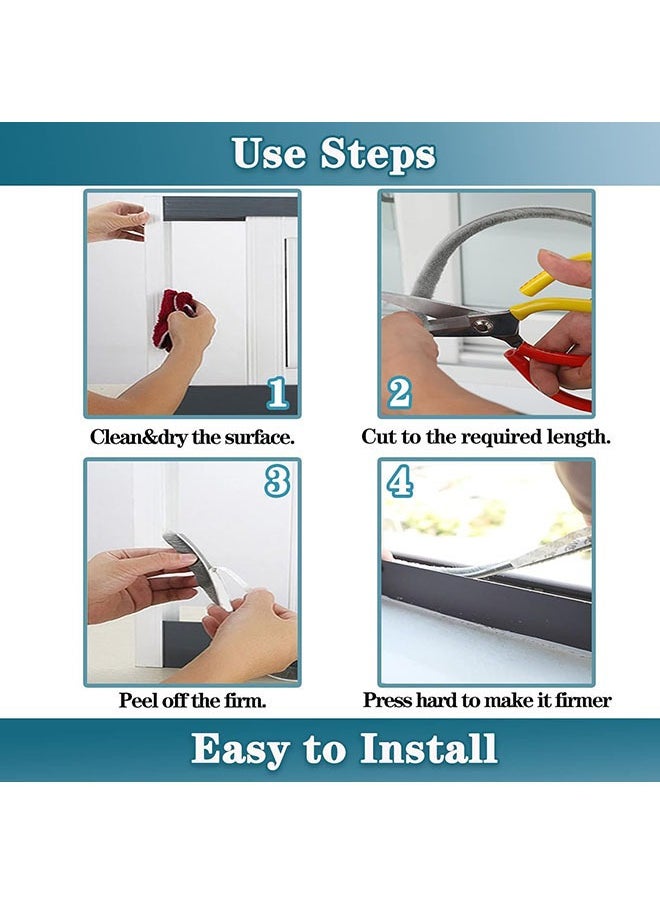 Use Steps

1

Clean&dry the surface.

2

Cut to the required length.

3

Peel off the firm.

4

Press hard to make it firmer

Easy to Install