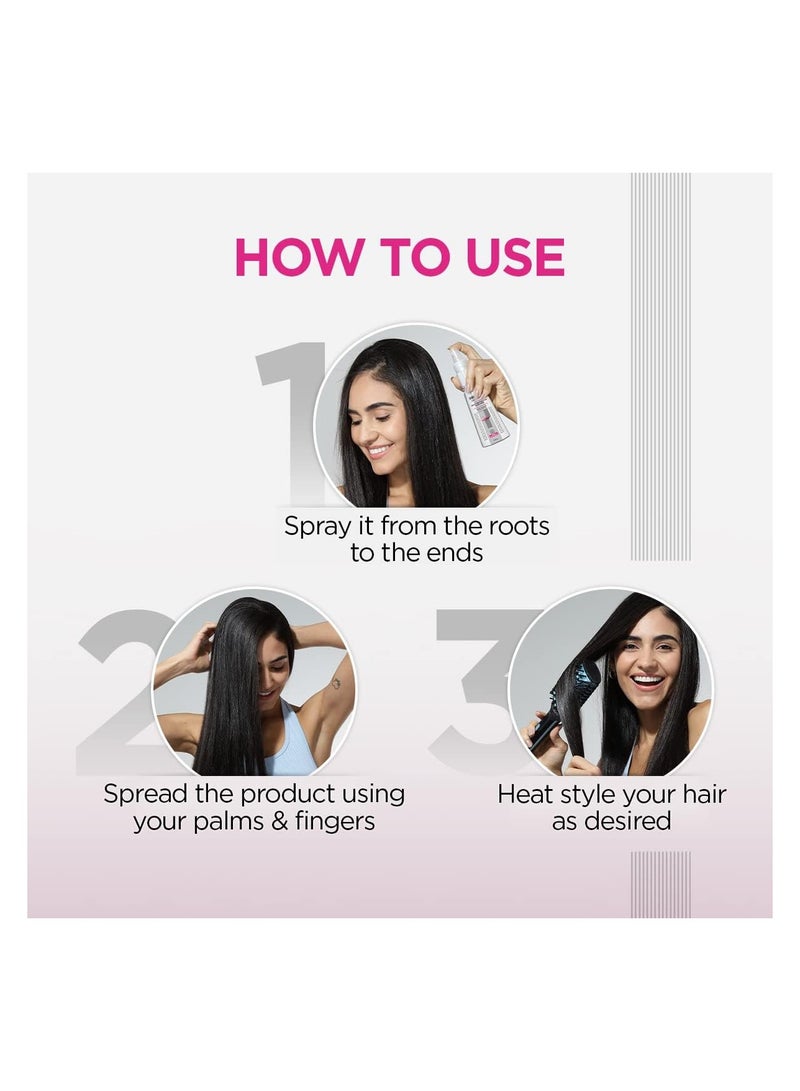 HOW TO USE

1

Spray it from the roots to the ends

2

Spread the product using your palms & fingers

3

Heat style your hair as desired