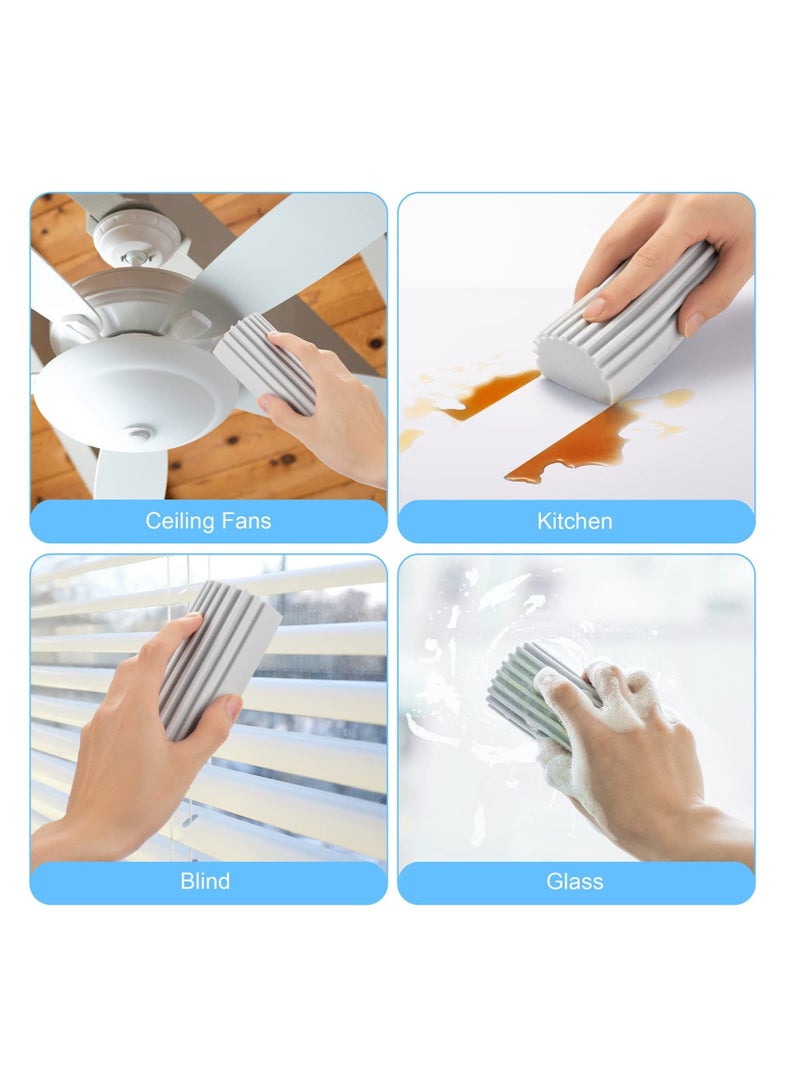 Ceiling Fans

Kitchen

Blind

Glass