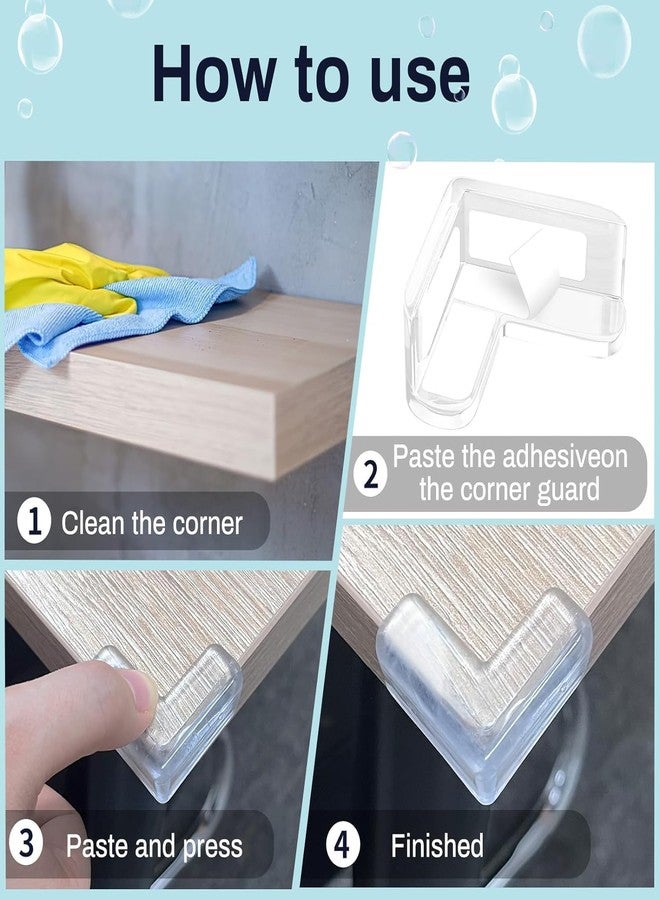 How to use

1 Clean the corner

2 Paste the adhesiveon the corner guard

3 Paste and press

4 Finished