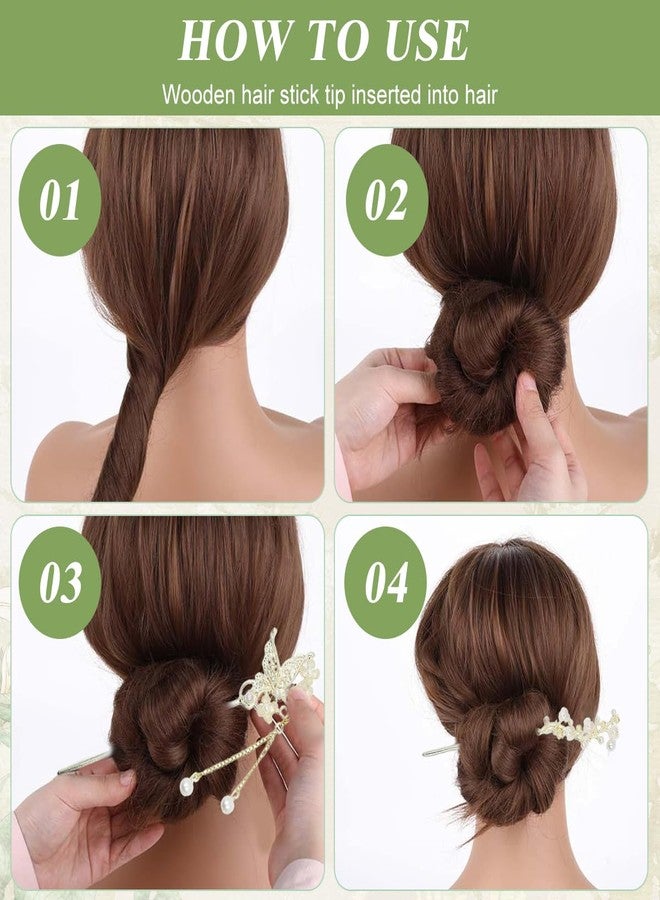 HOW TO USE

Wooden hair stick tip inserted into hair

01

02

03

04