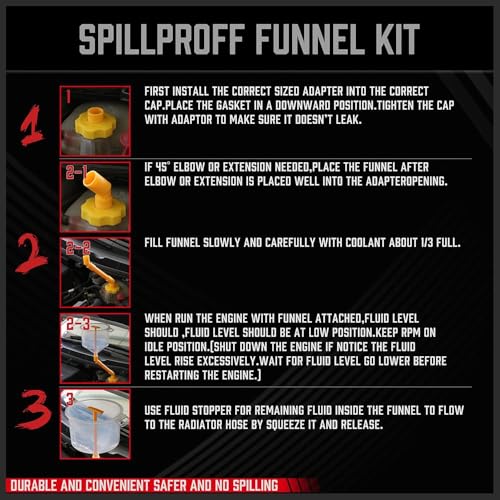 SPILLPROFF FUNNEL KIT

1

1

FIRST INSTALL THE CORRECT SIZED ADAPTER INTO THE CORRECT CAP.PLACE THE GASKET IN A DOWNWARD POSITION.TIGHTEN THE CAP WITH ADAPTOR TO MAKE SURE IT DOESN'T LEAK.

2-1

IF 45° ELBOW OR EXTENSION NEEDED,PLACE THE FUNNEL AFTER ELBOW OR EXTENSION IS PLACED WELL INTO THE ADAPTEROPENING.

2

2-2

FILL FUNNEL SLOWLY AND CAREFULLY WITH COOLANT ABOUT 1/3 FULL.

2-3

WHEN RUN THE ENGINE WITH FUNNEL ATTACHED,FLUID LEVEL SHOULD ,FLUID LEVEL SHOULD BE AT LOW POSITION.KEEP RPM ON IDLE POSITION.(SHUT DOWN THE ENGINE IF NOTICE THE FLUID LEVEL RISE EXCESSIVELY.WAIT FOR FLUID LEVEL GO LOWER BEFORE RESTARTING THE ENGINE.)

3

3

USE FLUID STOPPER FOR REMAINING FLUID INSIDE THE FUNNEL TO FLOW TO THE RADIATOR HOSE BY SQUEEZE IT AND RELEASE.

DURABLE AND CONVENIENT SAFER AND NO SPILLING