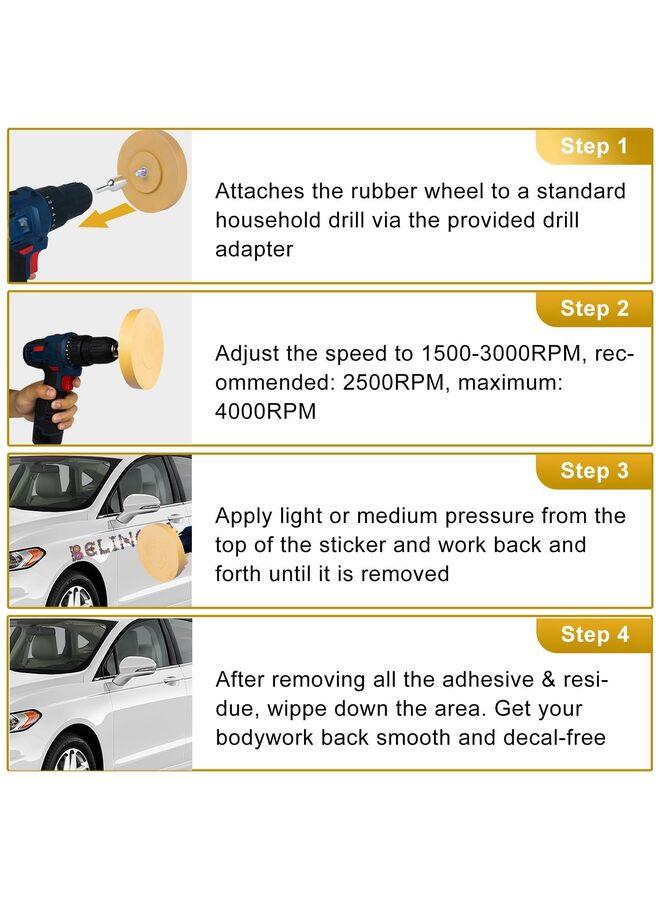 Step 1

Attaches the rubber wheel to a standard household drill via the provided drill adapter

Step 2

Adjust the speed to 1500-3000RPM, recommended: 2500RPM, maximum: 4000RPM

Step 3

BELIN

Apply light or medium pressure from the top of the sticker and work back and forth until it is removed

Step 4

After removing all the adhesive & residue, wippe down the area. Get your bodywork back smooth and decal-free