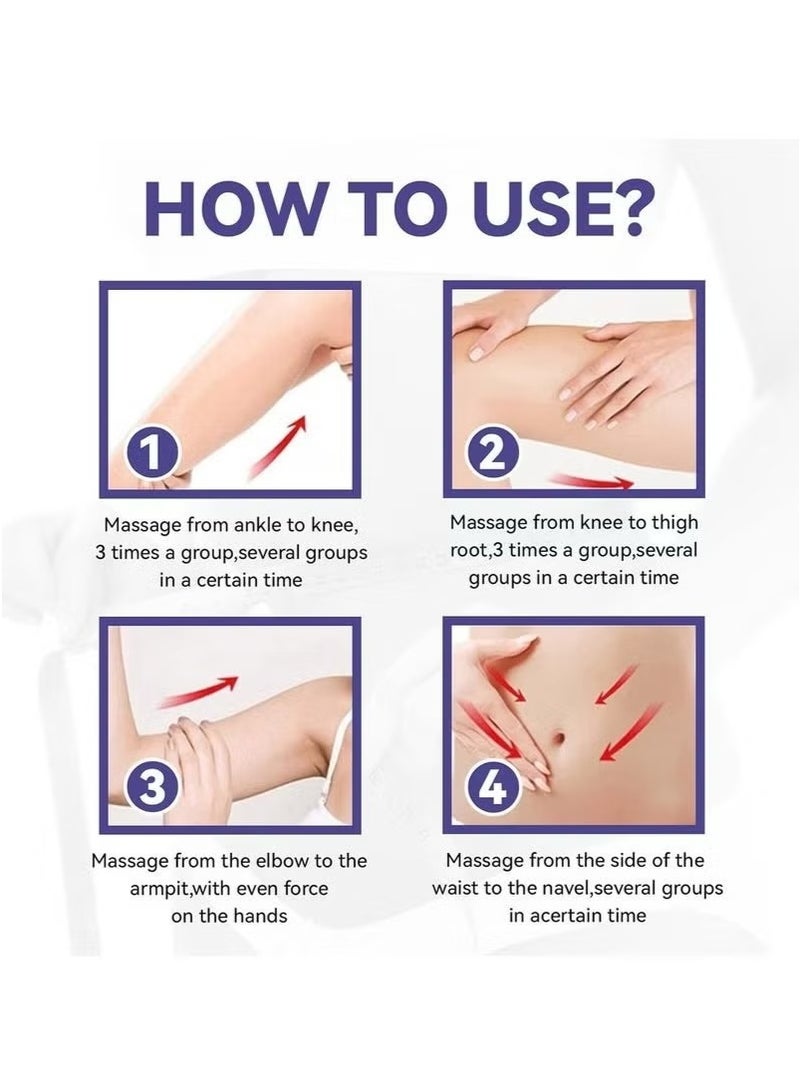 HOW TO USE?

1

Massage from ankle to knee, 3 times a group,several groups in a certain time

2

Massage from knee to thigh root,3 times a group,several groups in a certain time

3

Massage from the elbow to the armpit,with even force on the hands

4

Massage from the side of the waist to the navel,several groups in acertain time