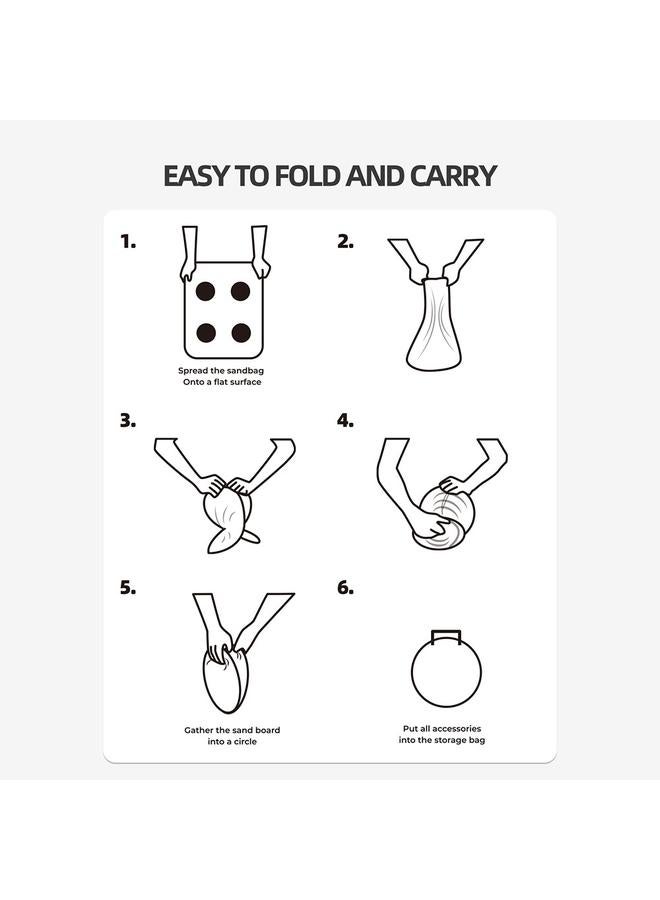 EASY TO FOLD AND CARRY

1.

Spread the sandbag
Onto a flat surface

2.

3.

4.

5.

Gather the sand board
into a circle

6.

Put all accessories
into the storage bag